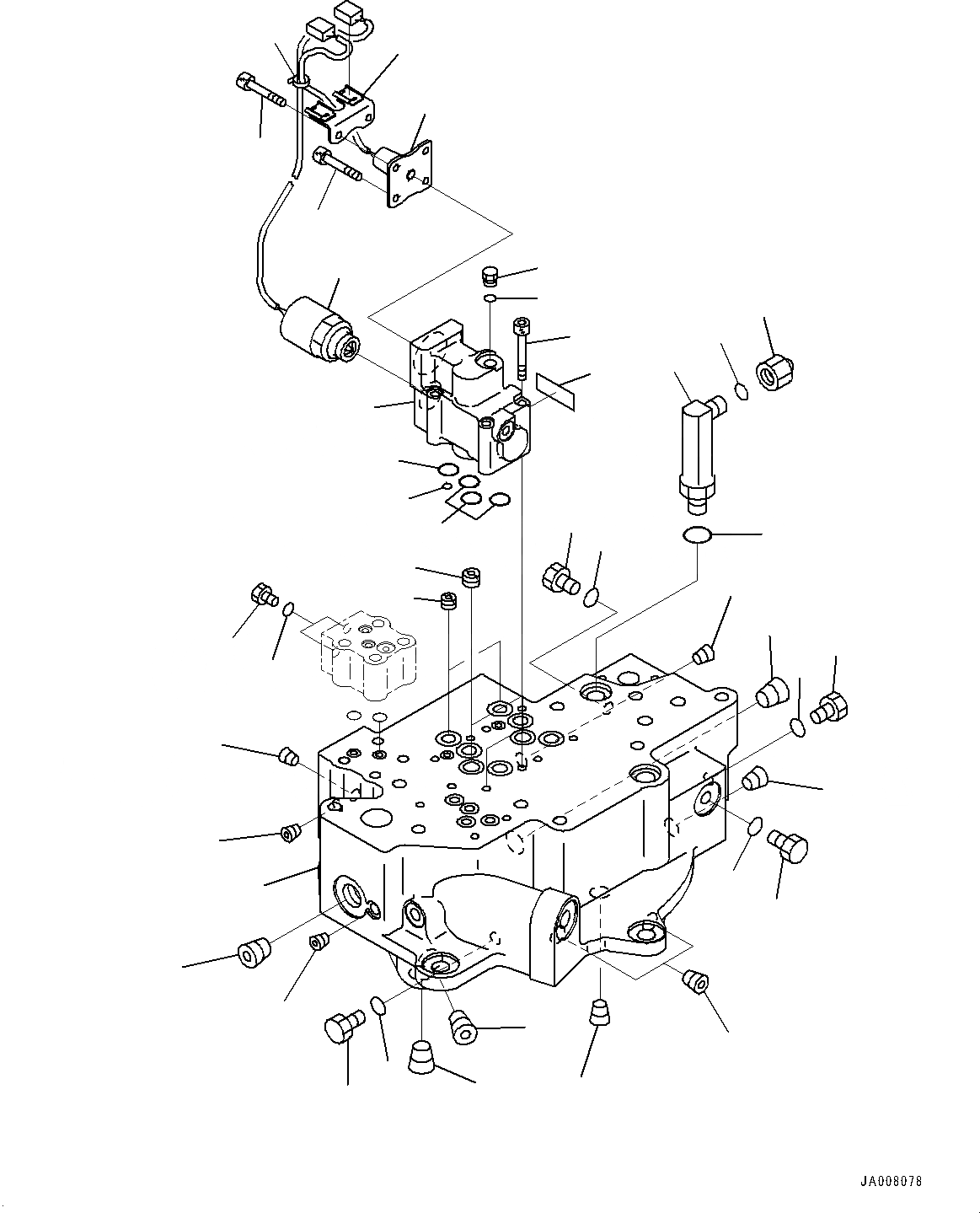 JA008078