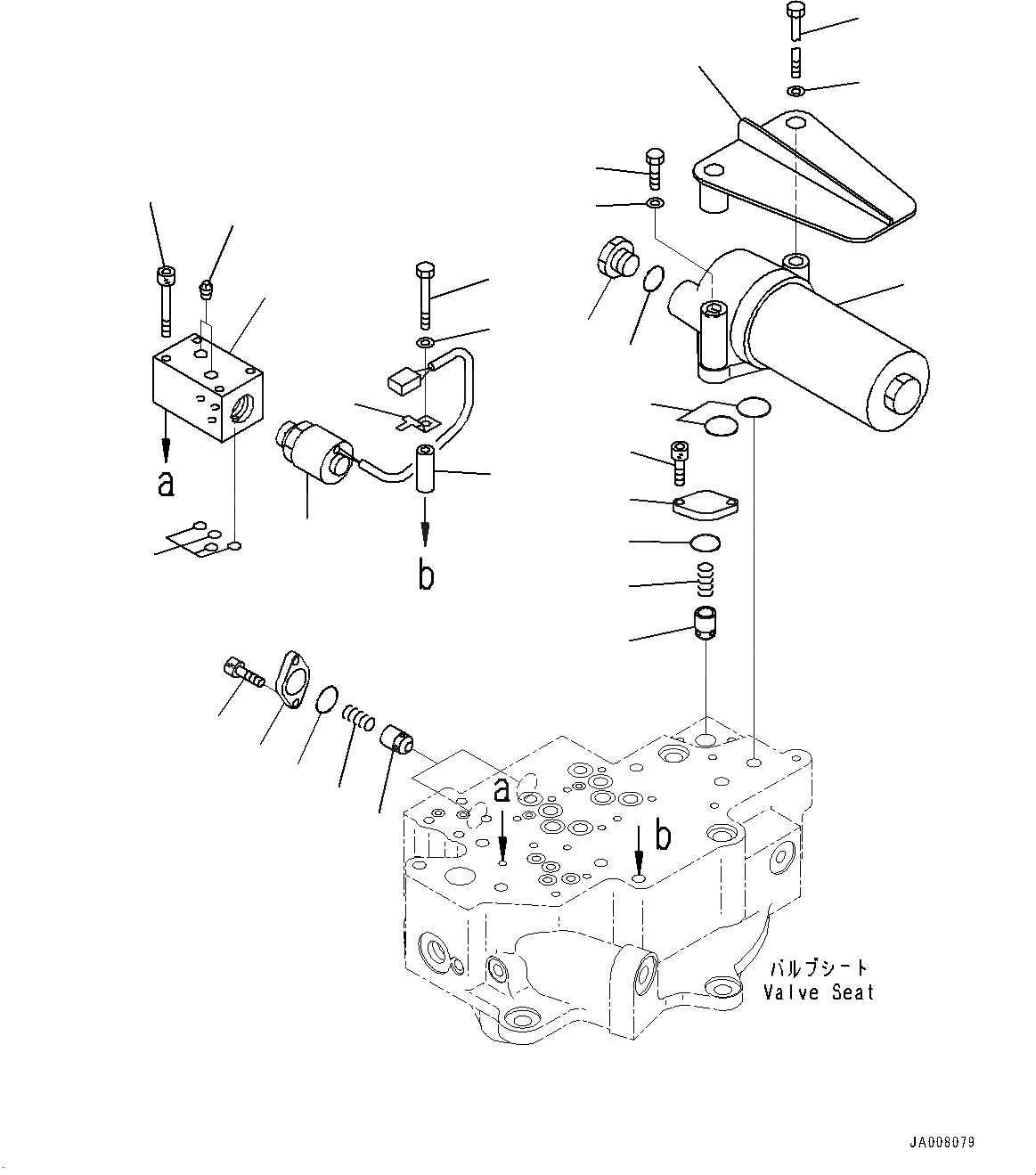 a

b

a

b

バルブシート
Valve Seat

JA008079