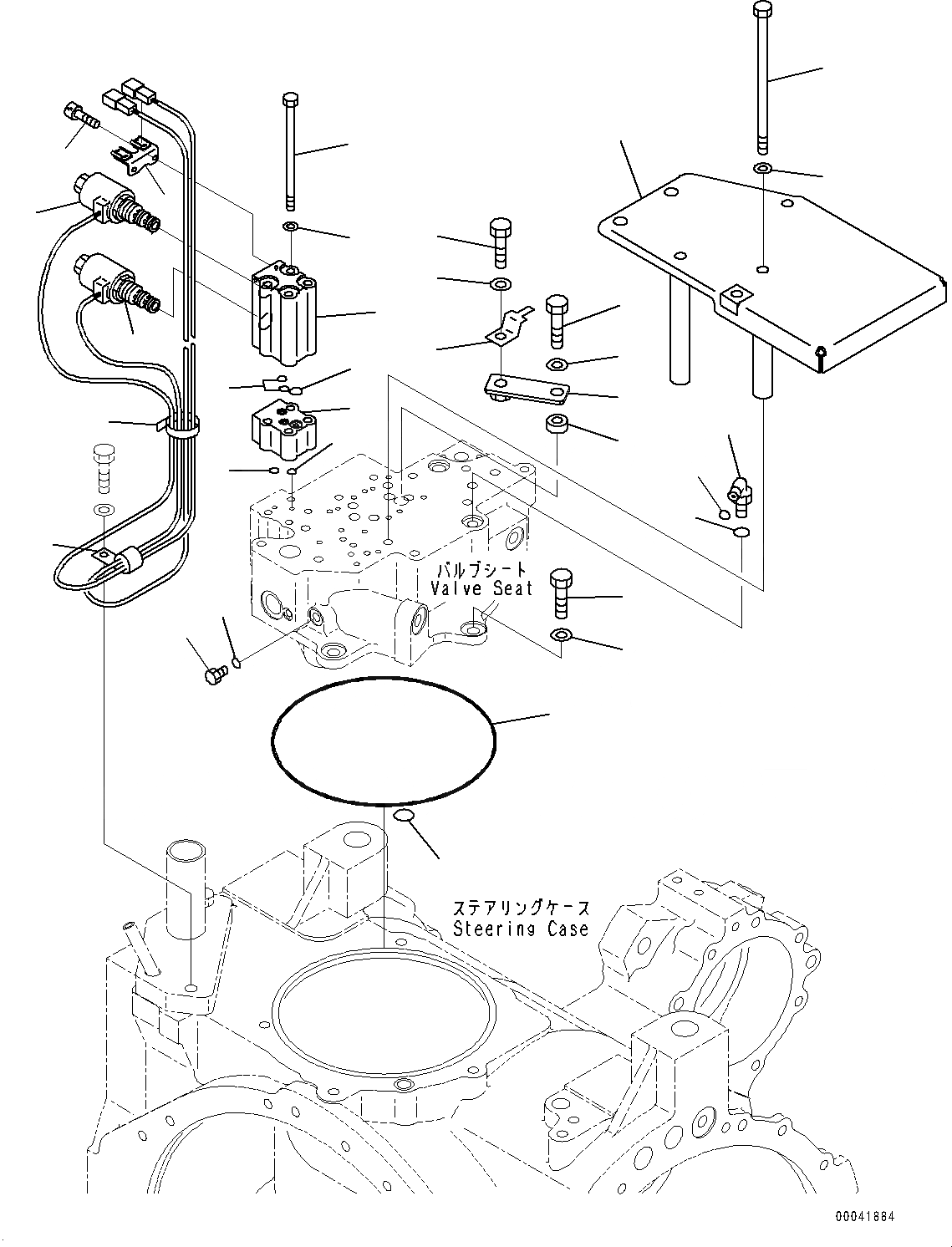 バルブシート
Valve Seat

ステアリングケース
Steering Case

00041884