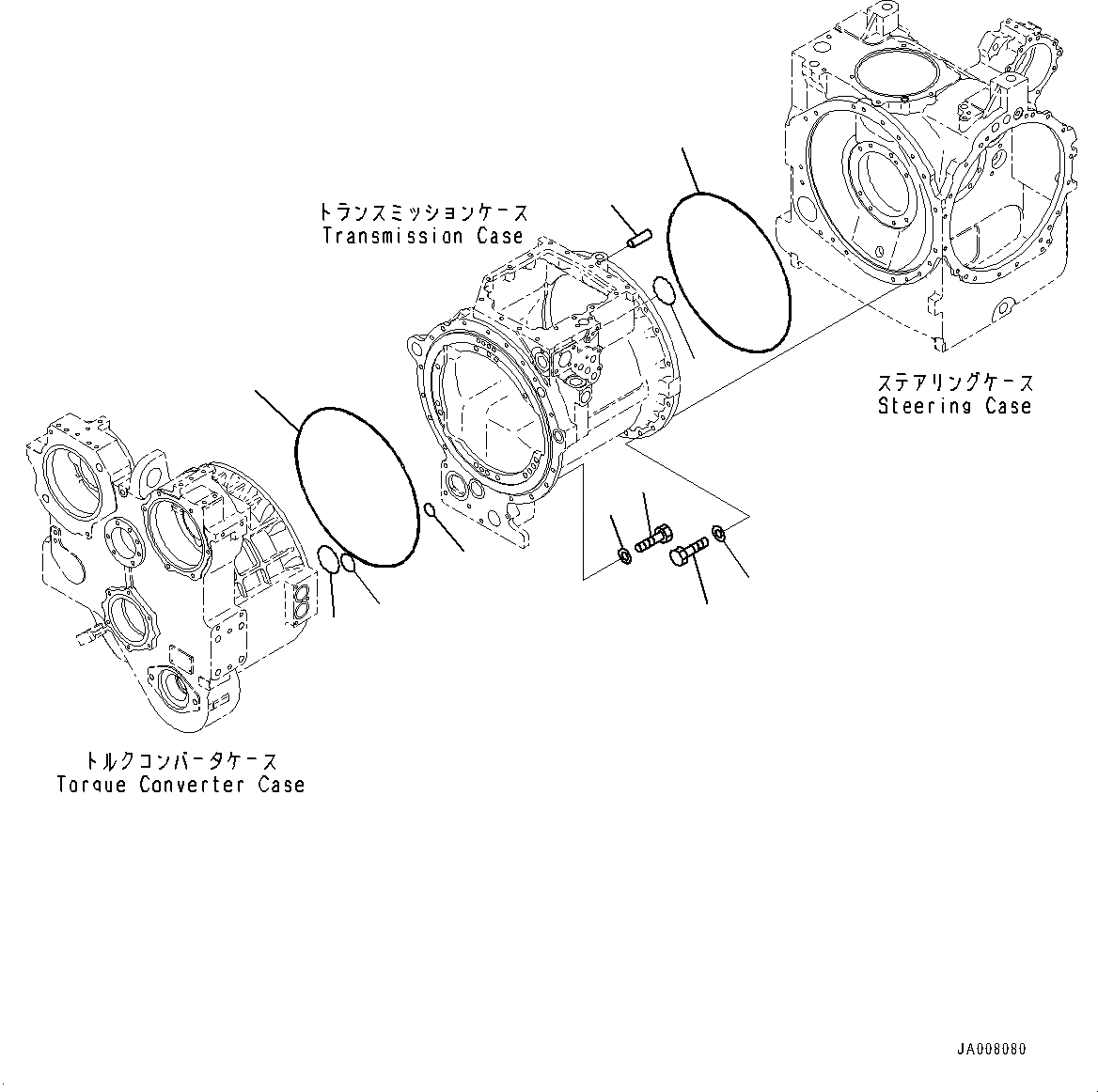 トランスミッションケース
Transmission Case

ステアリングケース
Steering Case

トルクコンバータケース
Torque Converter Case

JA008080