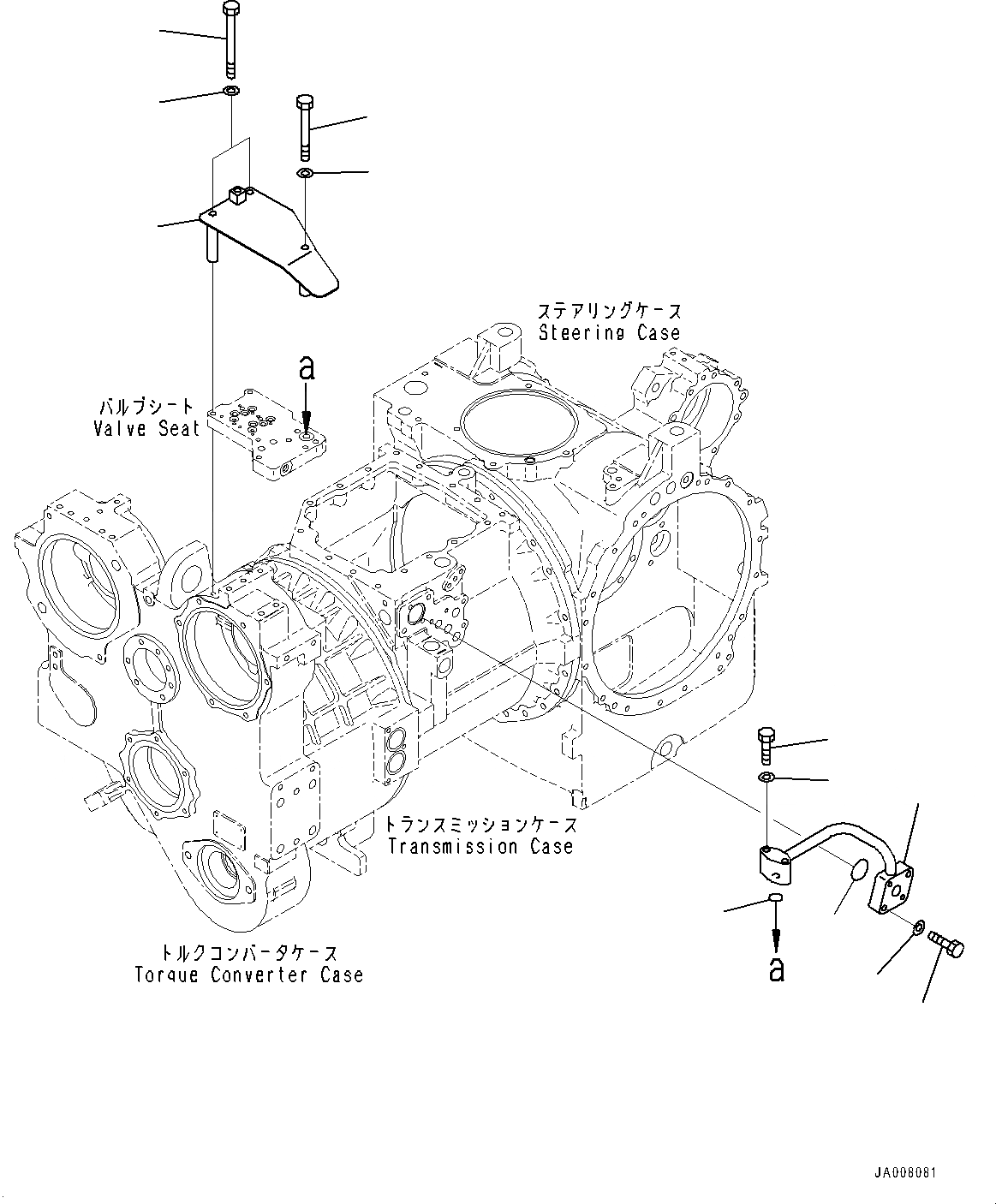 ステアリングケース
Steering Case

a

バルブシート
Valve Seat

トランスミッションケース
Transmission Case

トルクコンバータケース
Torque Converter Case

a

JA008081