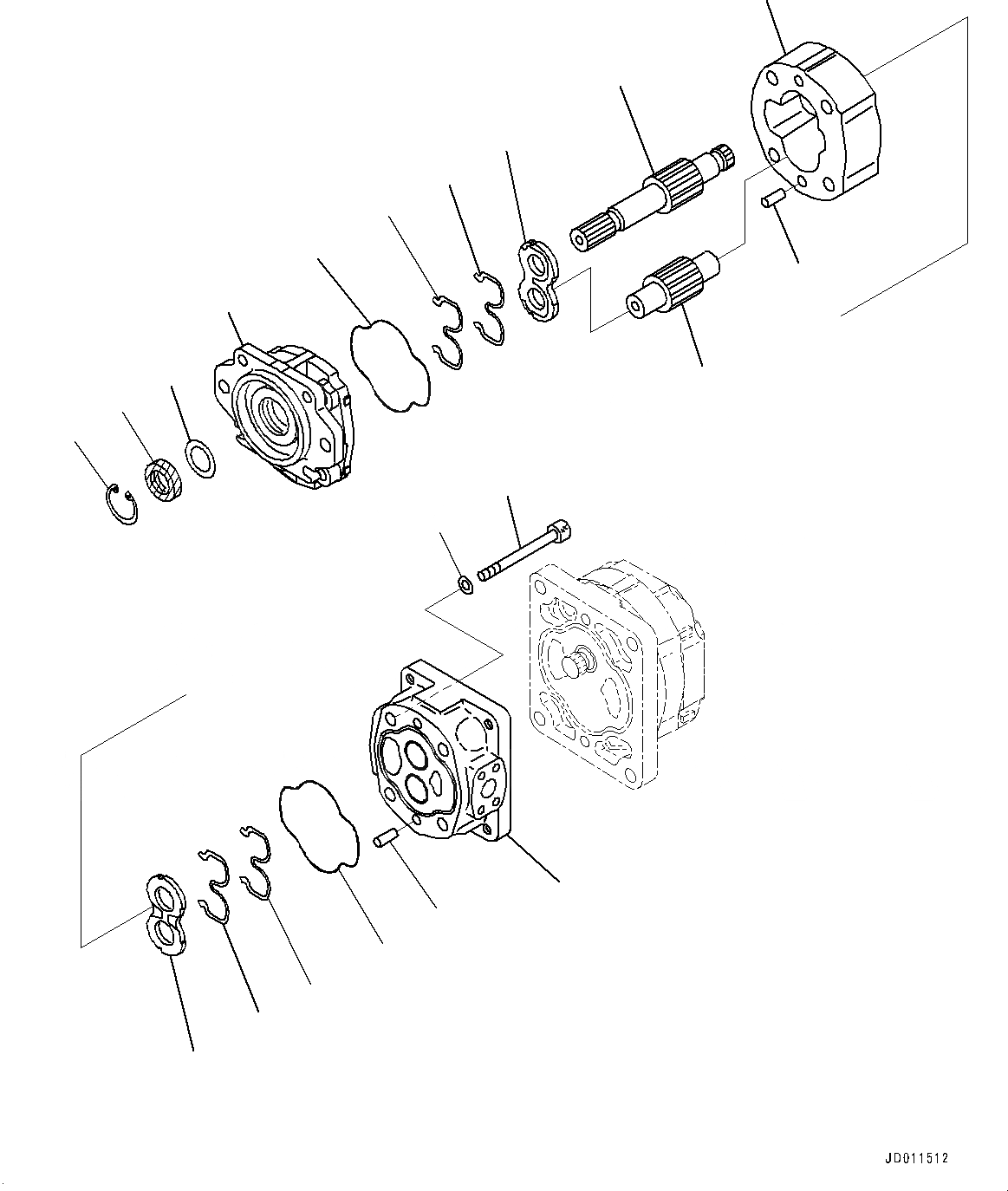 JD011512