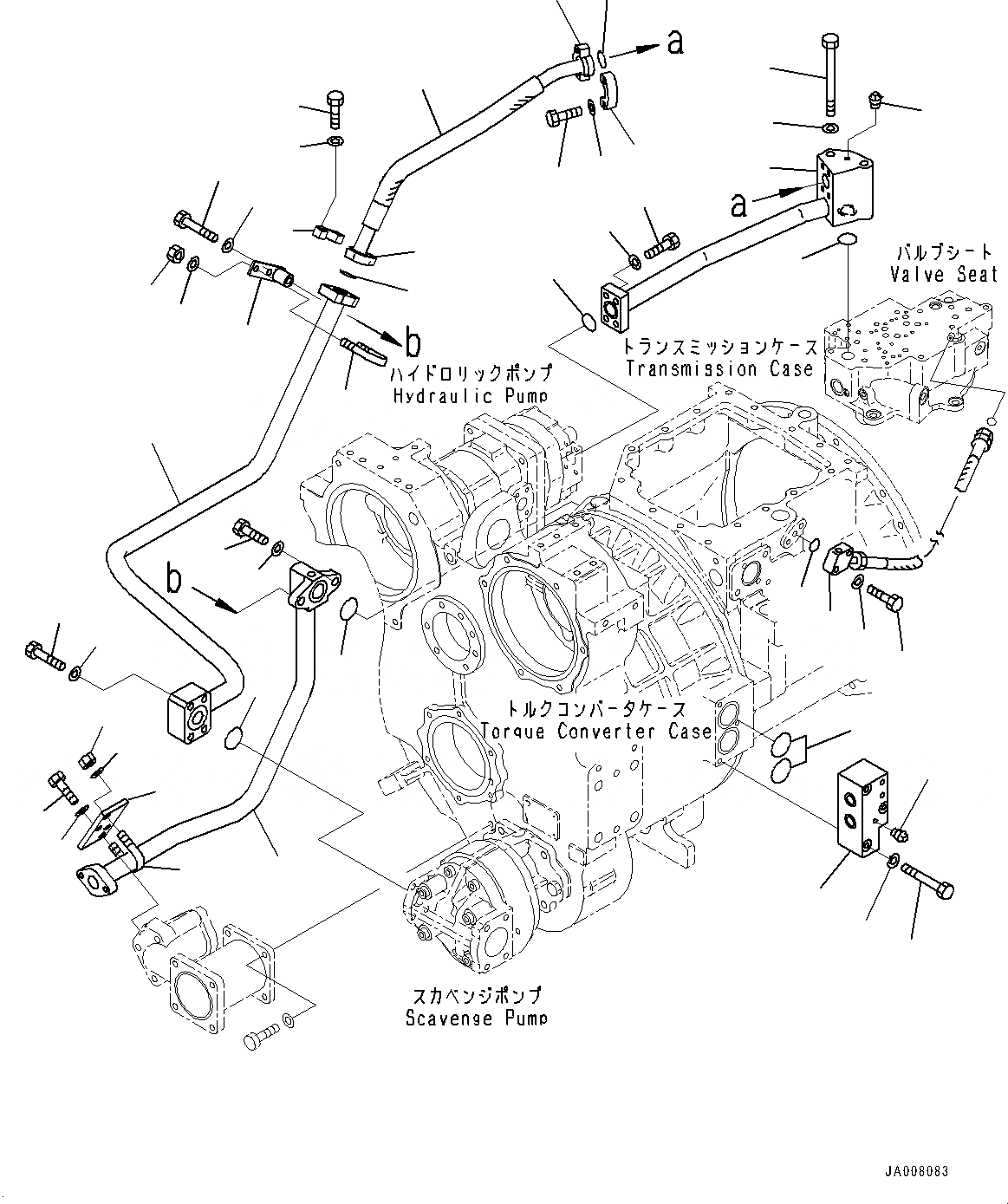 a

a

バルブシート
Valve Seat

b

ハイドロリックポンプ
Hydraulic Pump

トランスミッションケース
Transmission Case

b

トルクコンバータケース
Torque Converter Case

スカベンジポンプ
Scavenge Pump

JA008083