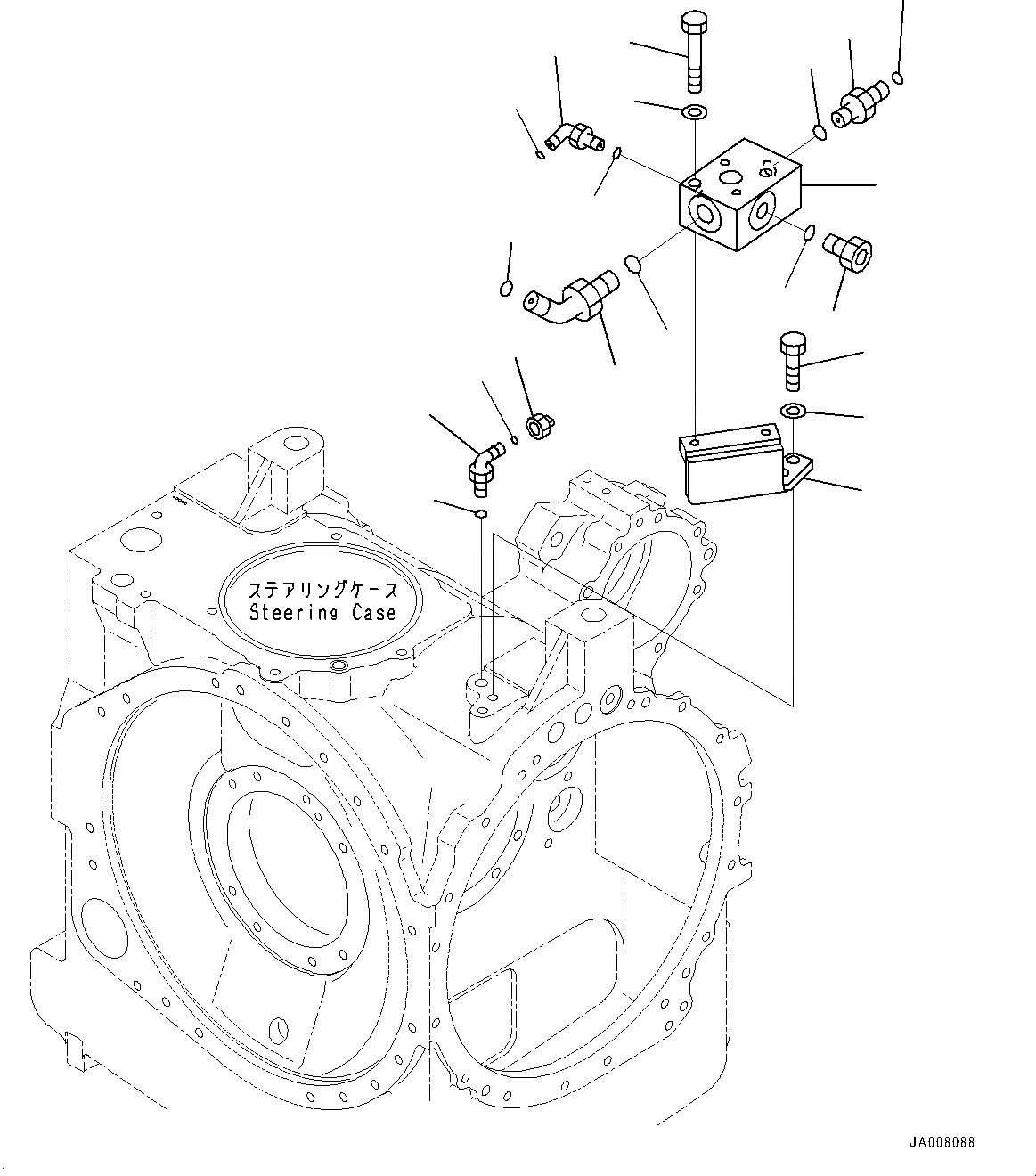 ステアリングケース
Steering Case

JA008088