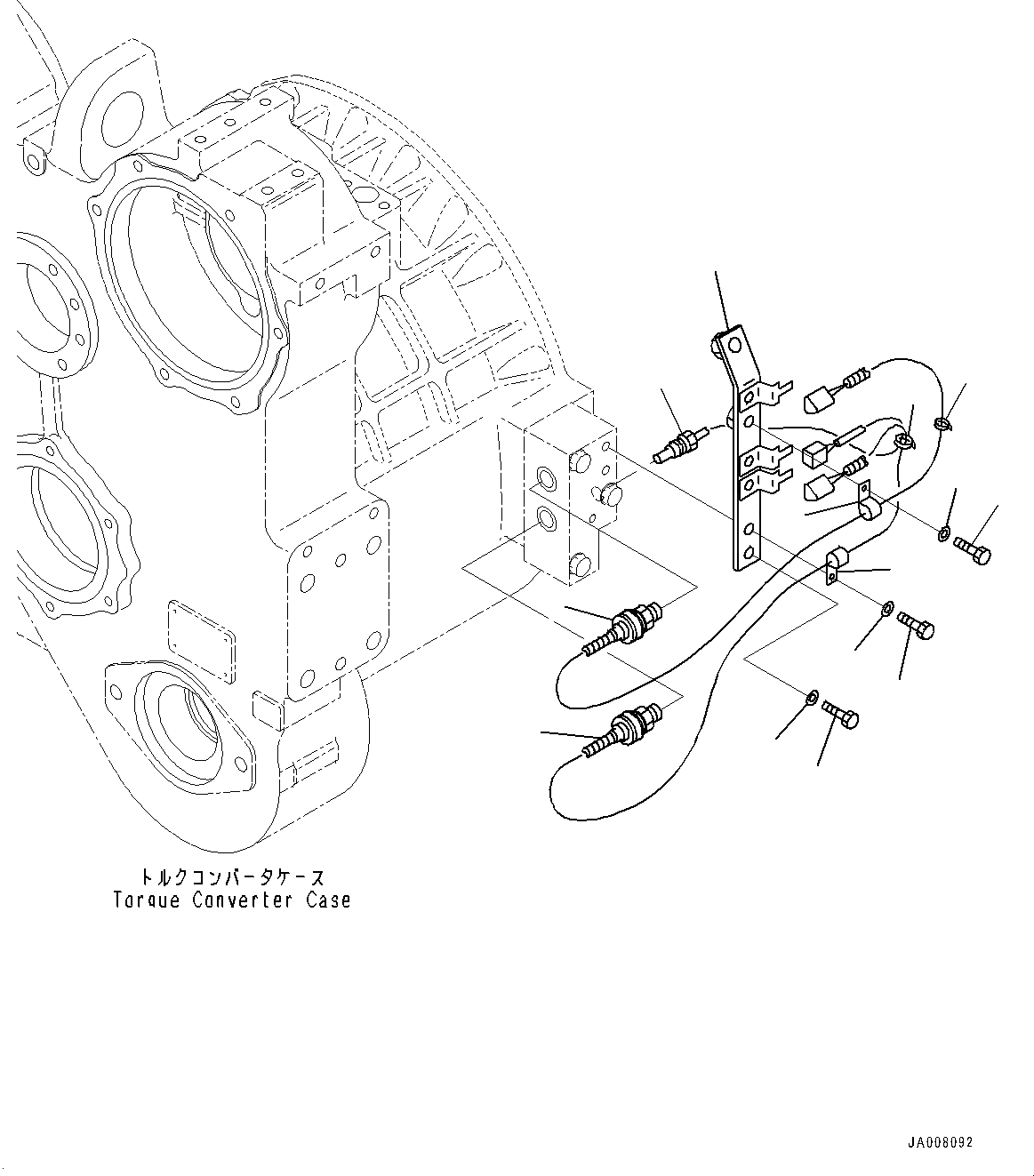 トルクコンバータケース
Torque Converter Case

JA008092