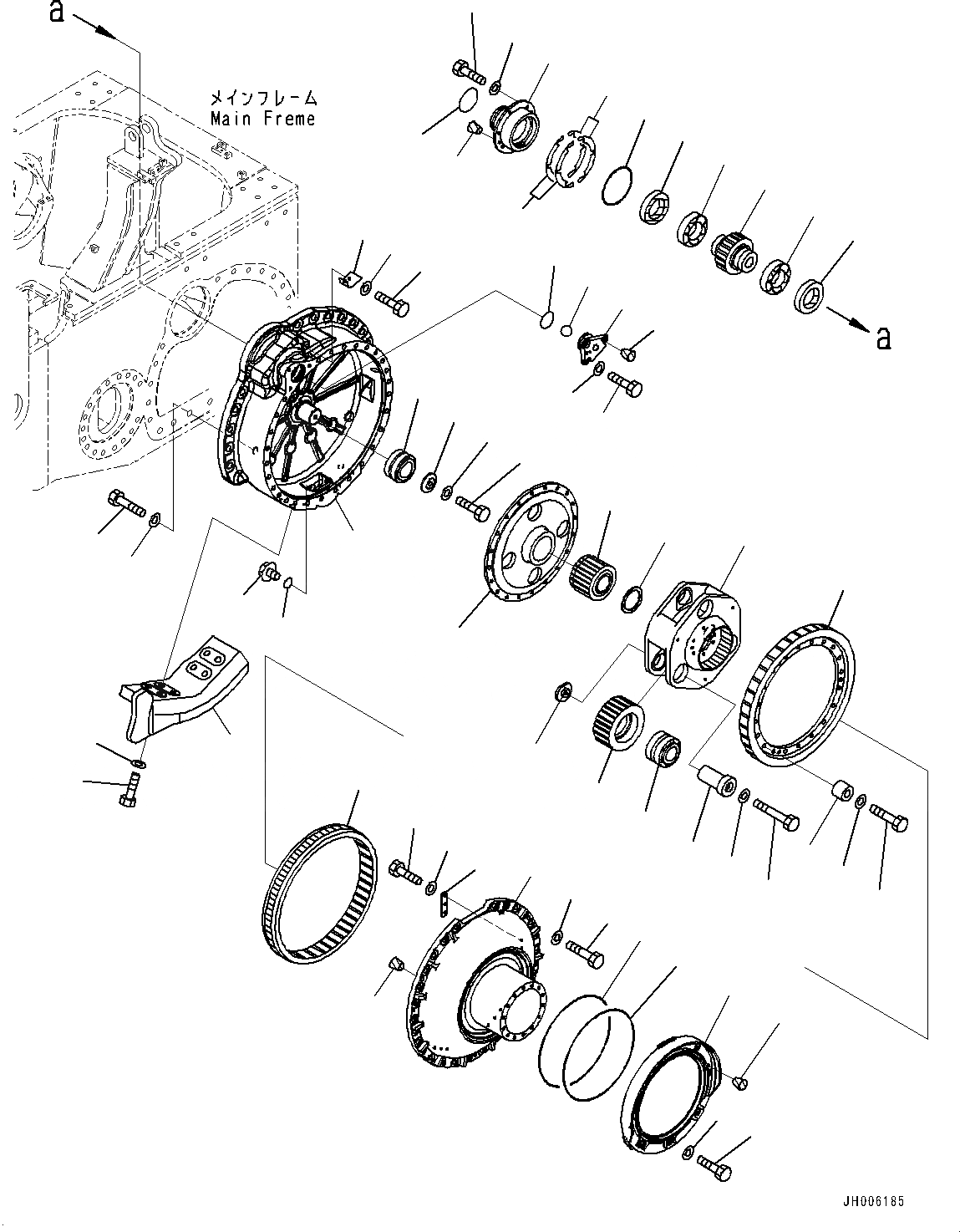 a

メインフレーム
Main Freme

a

JH006185