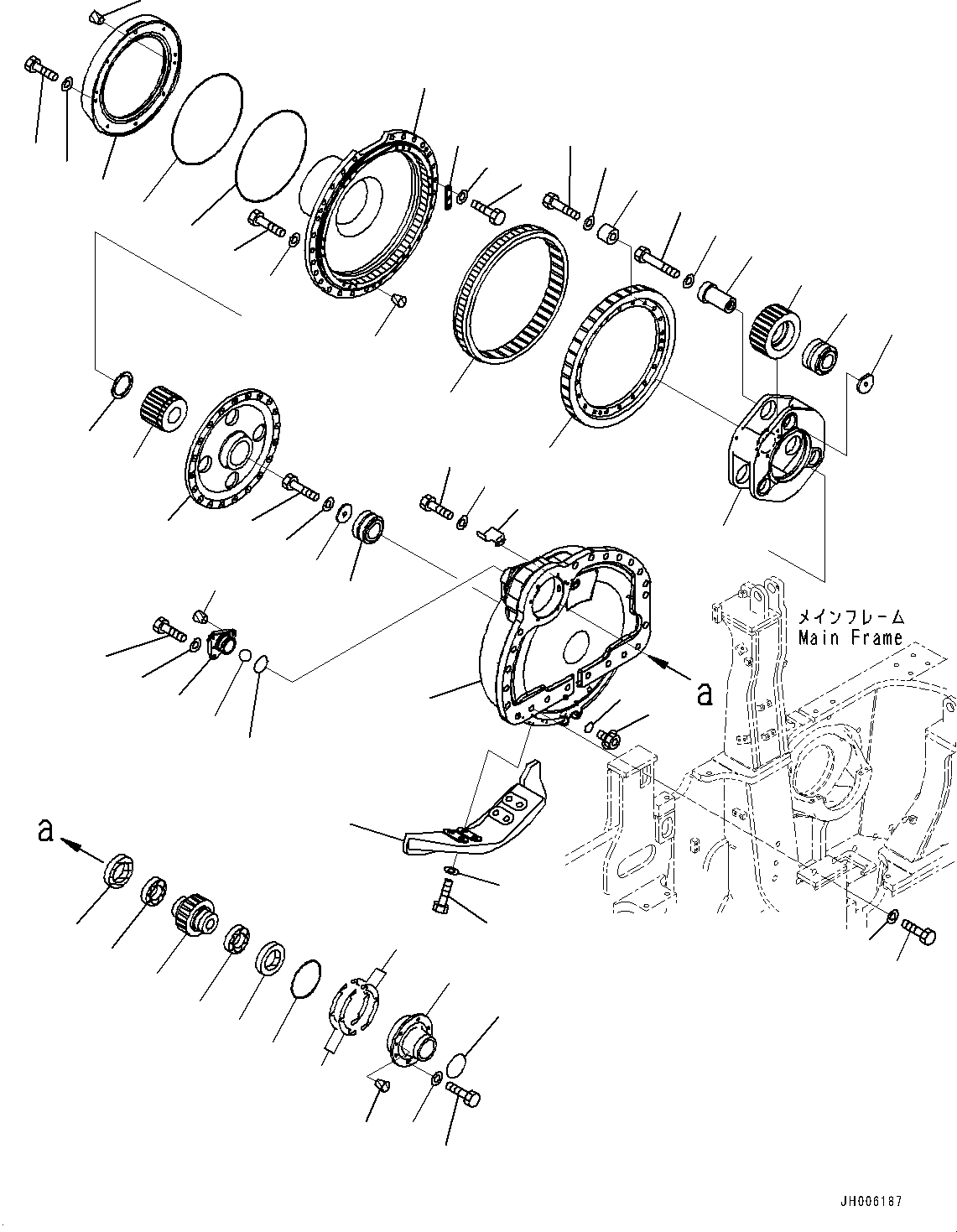 メインフレーム
Main Frame

a

a

JH006187