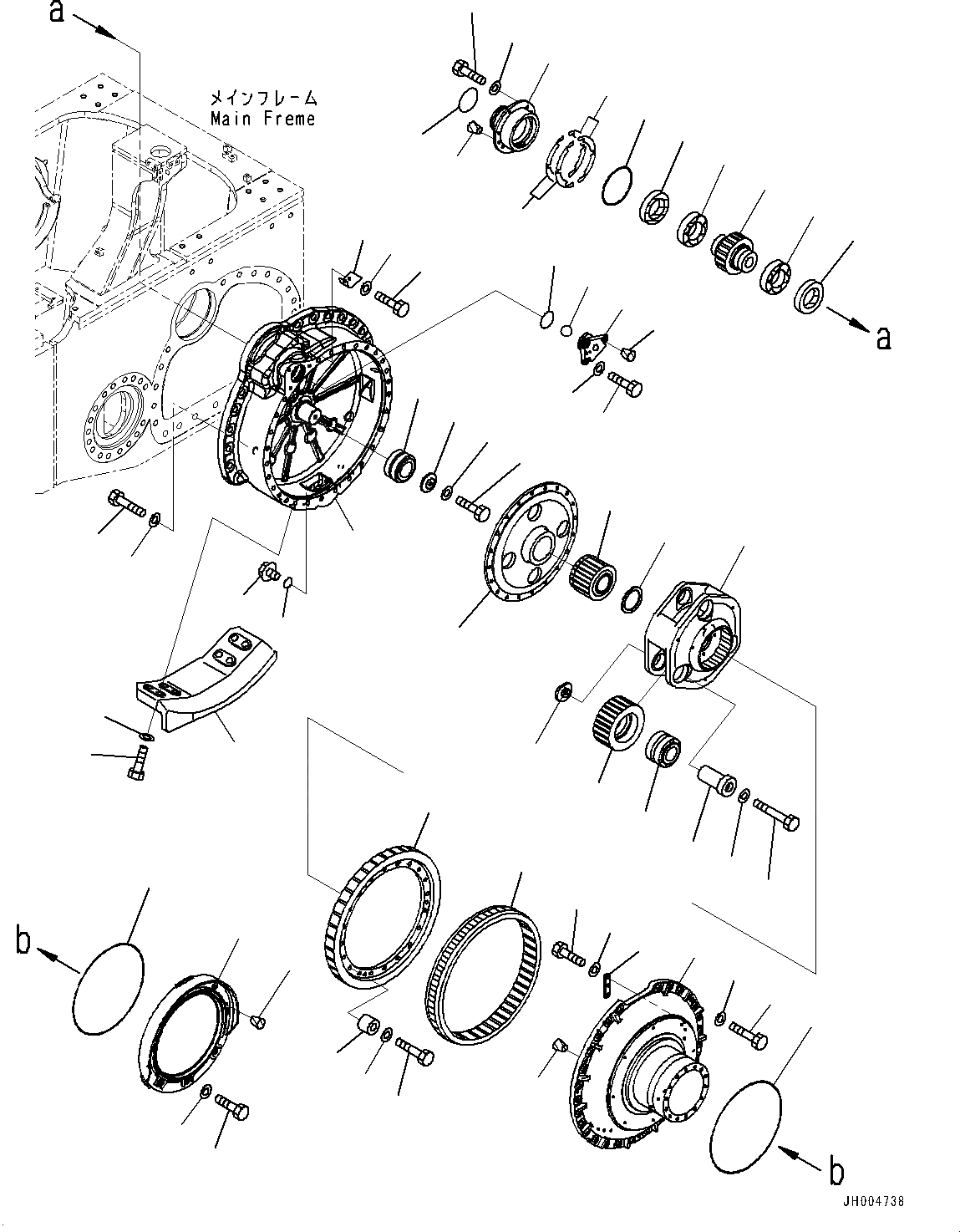 a

メインフレーム
Main Freme

a

b

b

JH004738