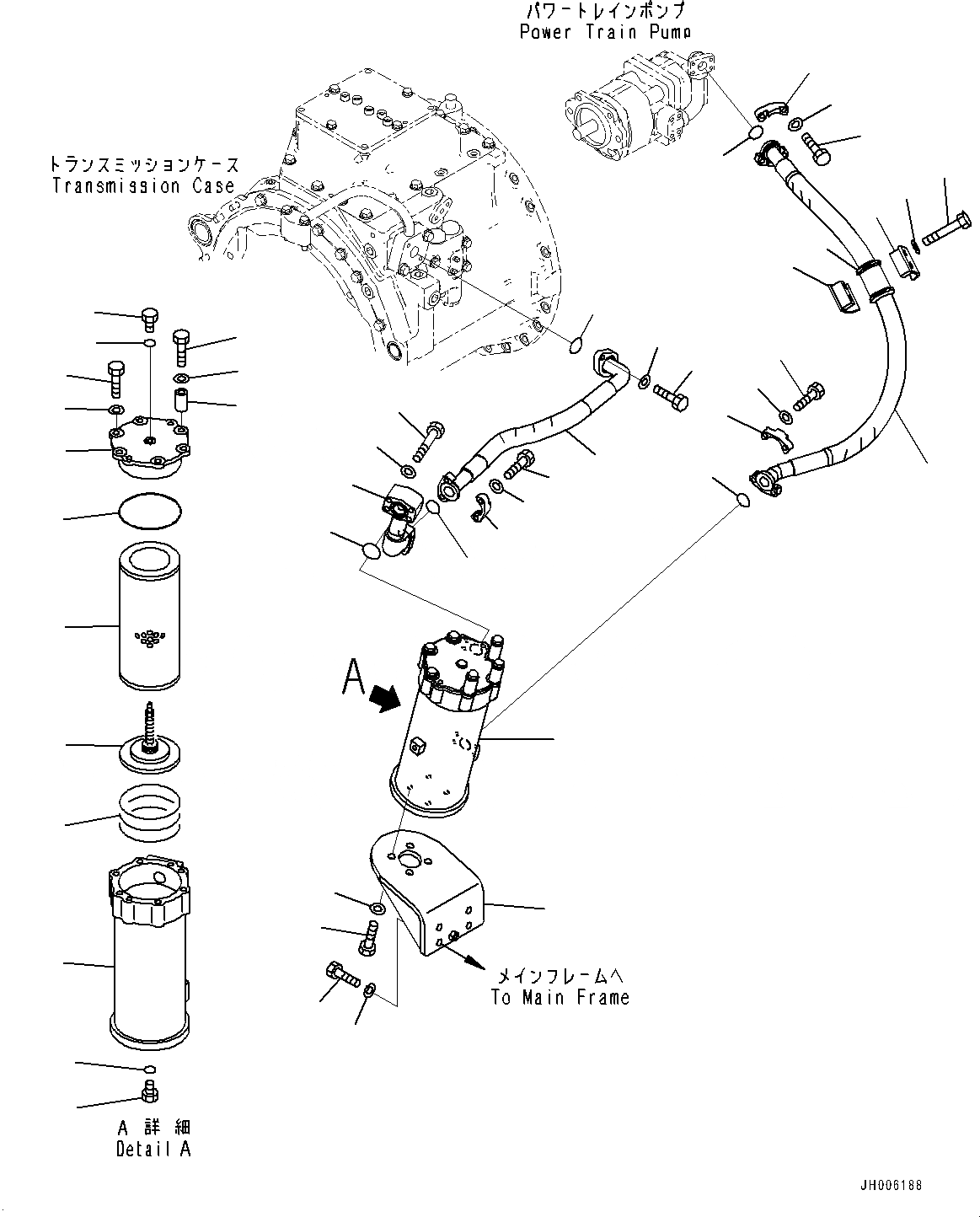 パワートレインポンプ
Power Train Pump

トランスミッションケース
Transmission Case

A

メインフレームへ
To Main Frame

A 詳 細
Detail A

JH006188