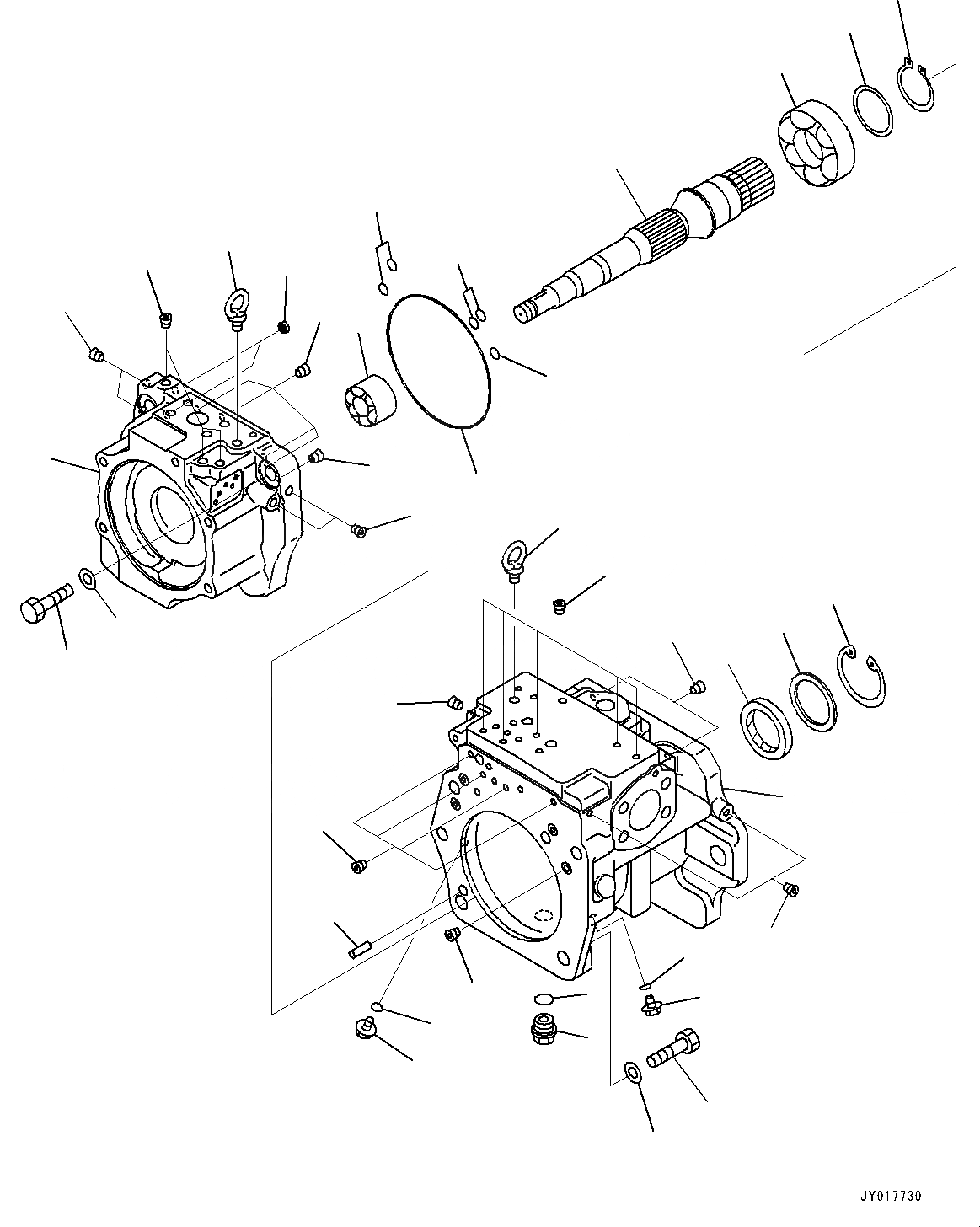 JY017730