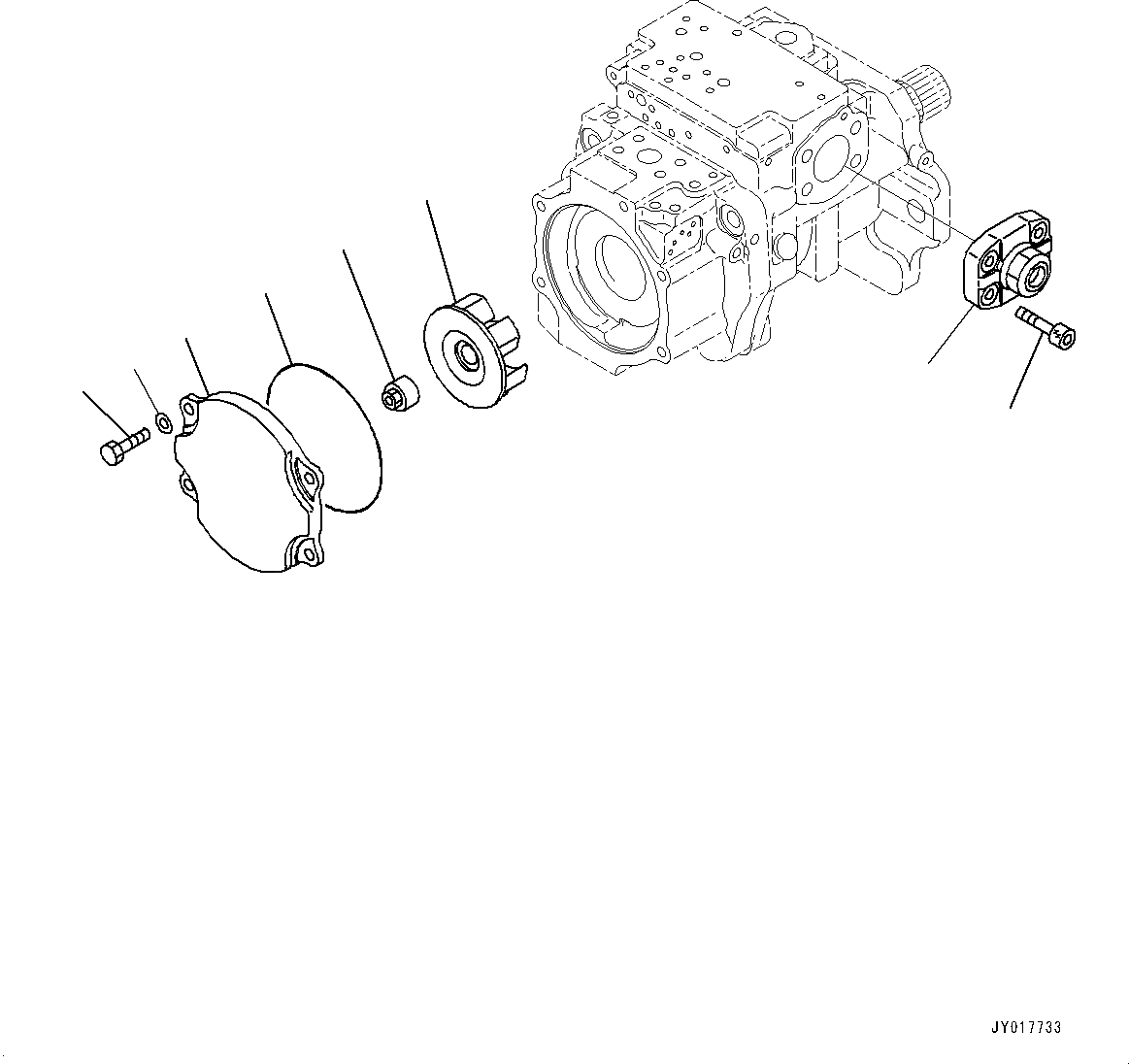 JY017733