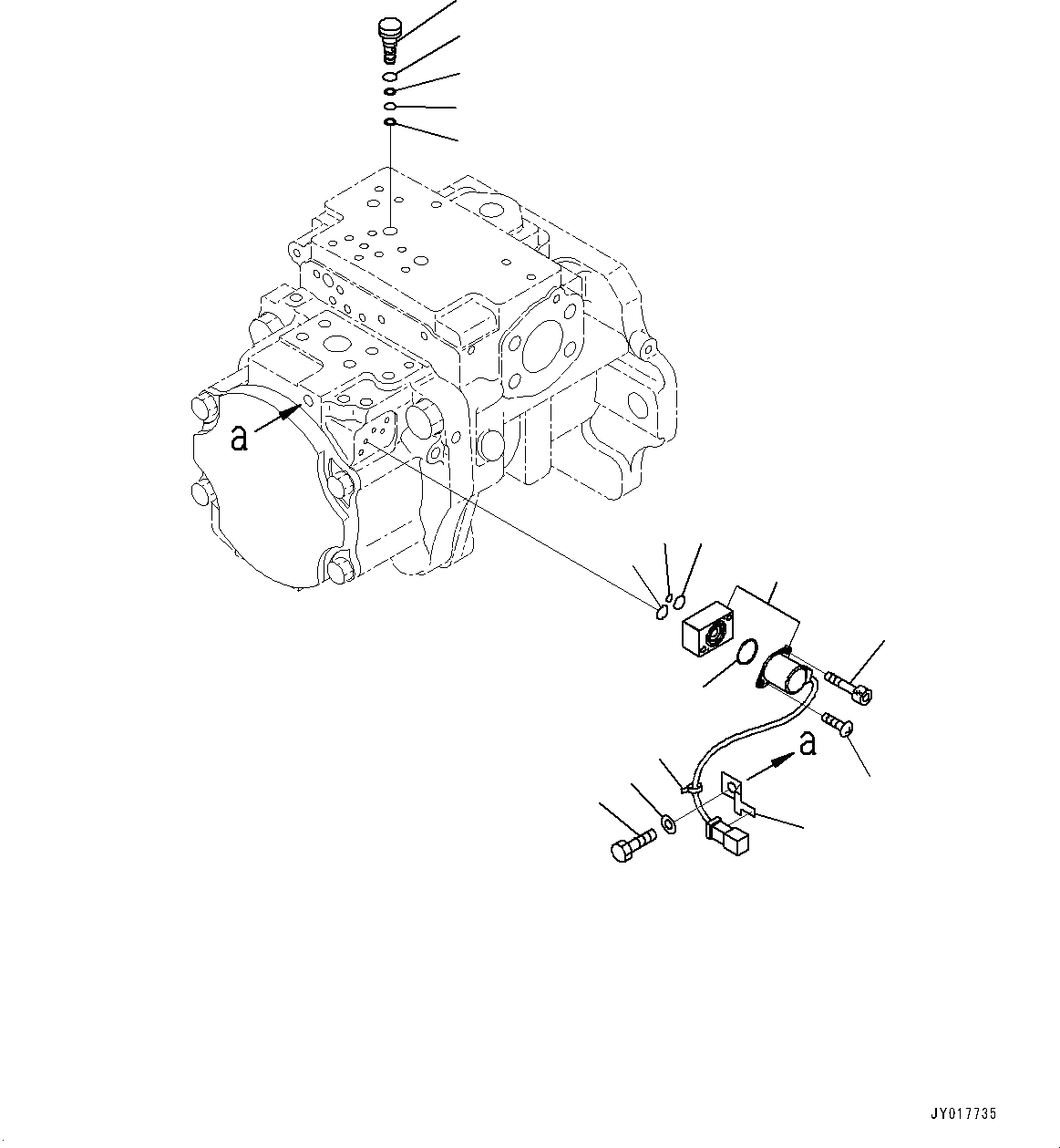 a

a

JY017735