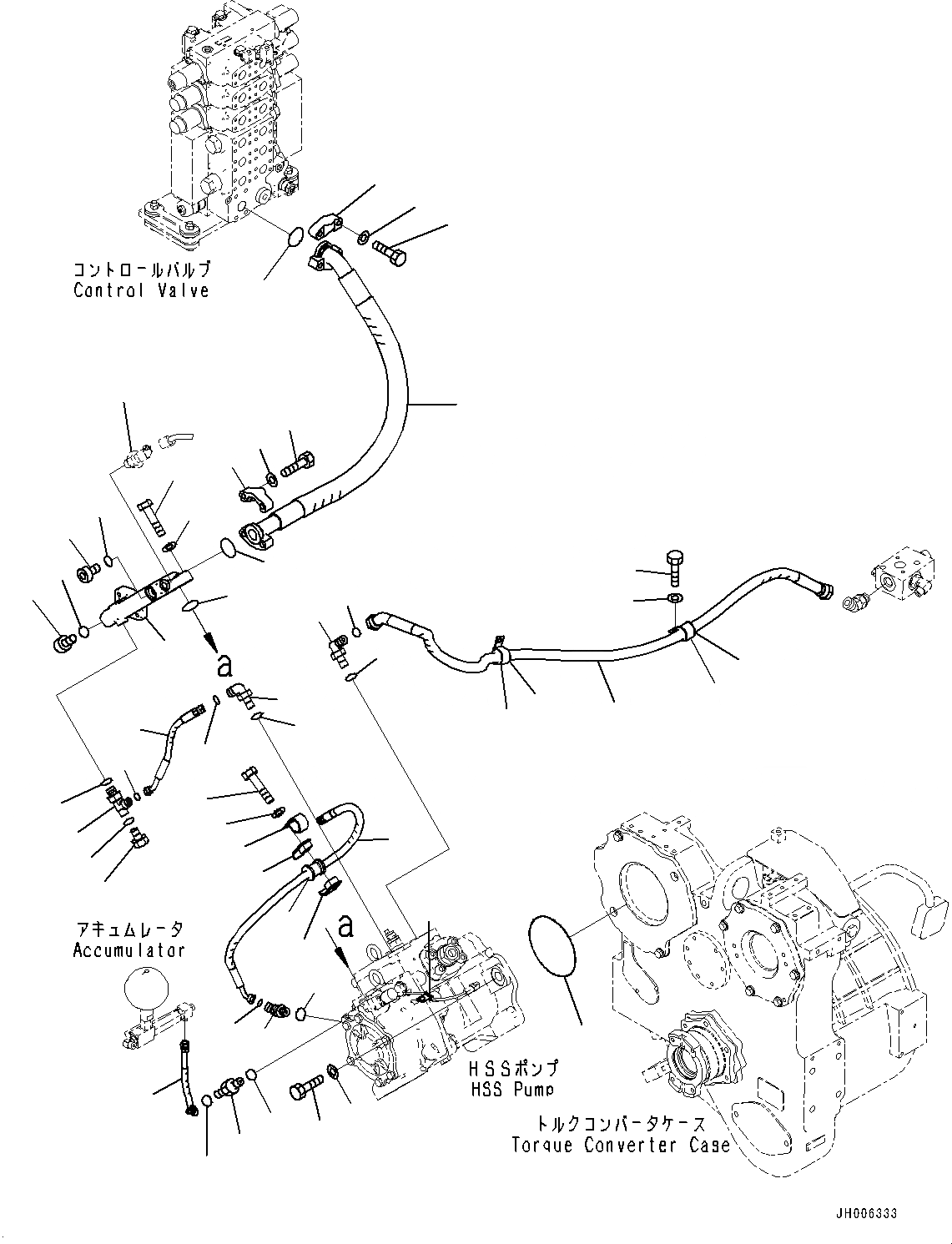 コントロールバルブ
Control Valve

a

アキュムレータ
Accumulator

a

HSSポンプ
HSS Pump

トルクコンバータケース
Torque Converter Case

JH006333