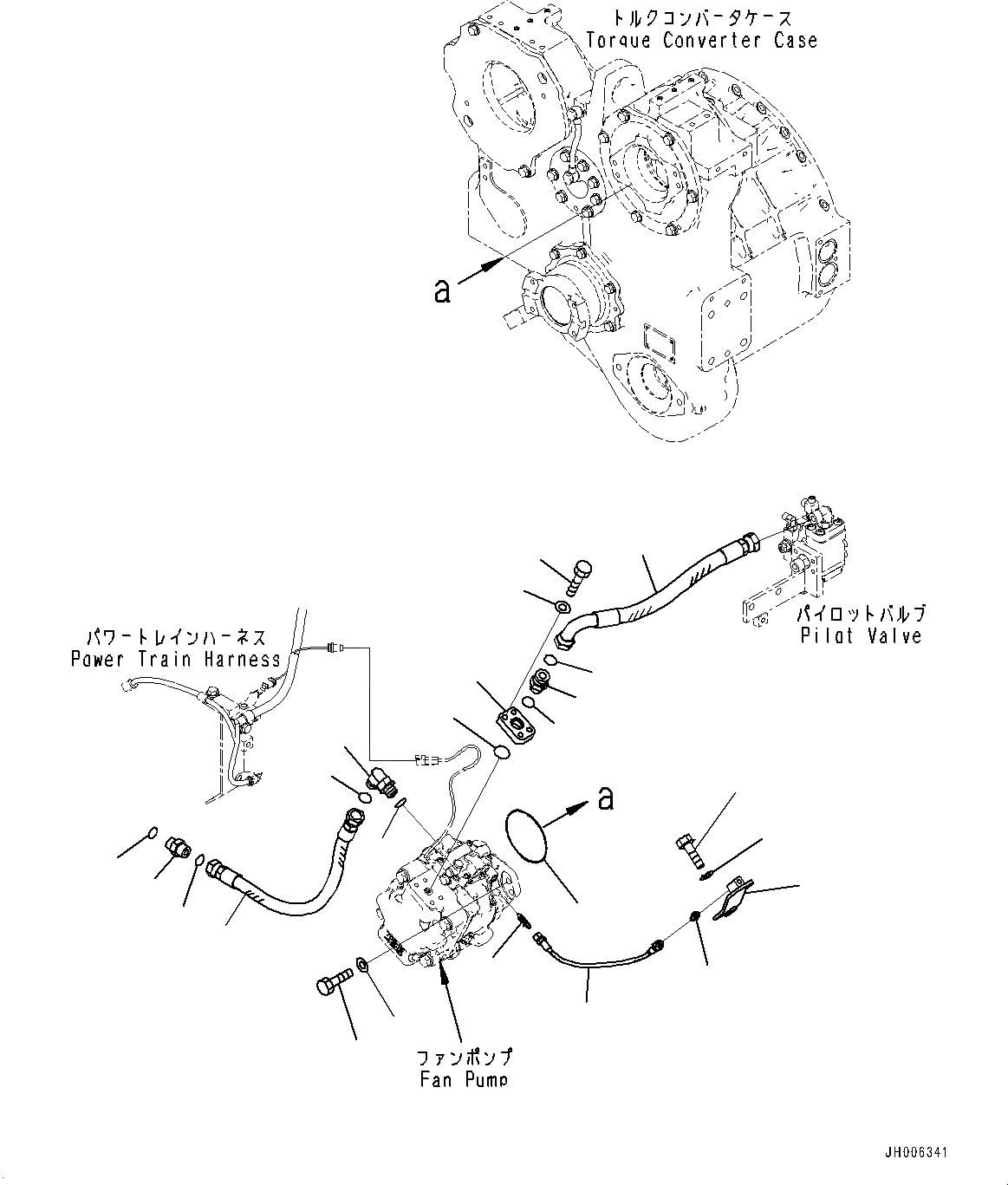 トルクコンバータケース
Torque Converter Case

a

パイロットバルブ
Pilot Valve

パワートレインハーネス
Power Train Harness

a

ファンポンプ
Fan Pump

JH006341