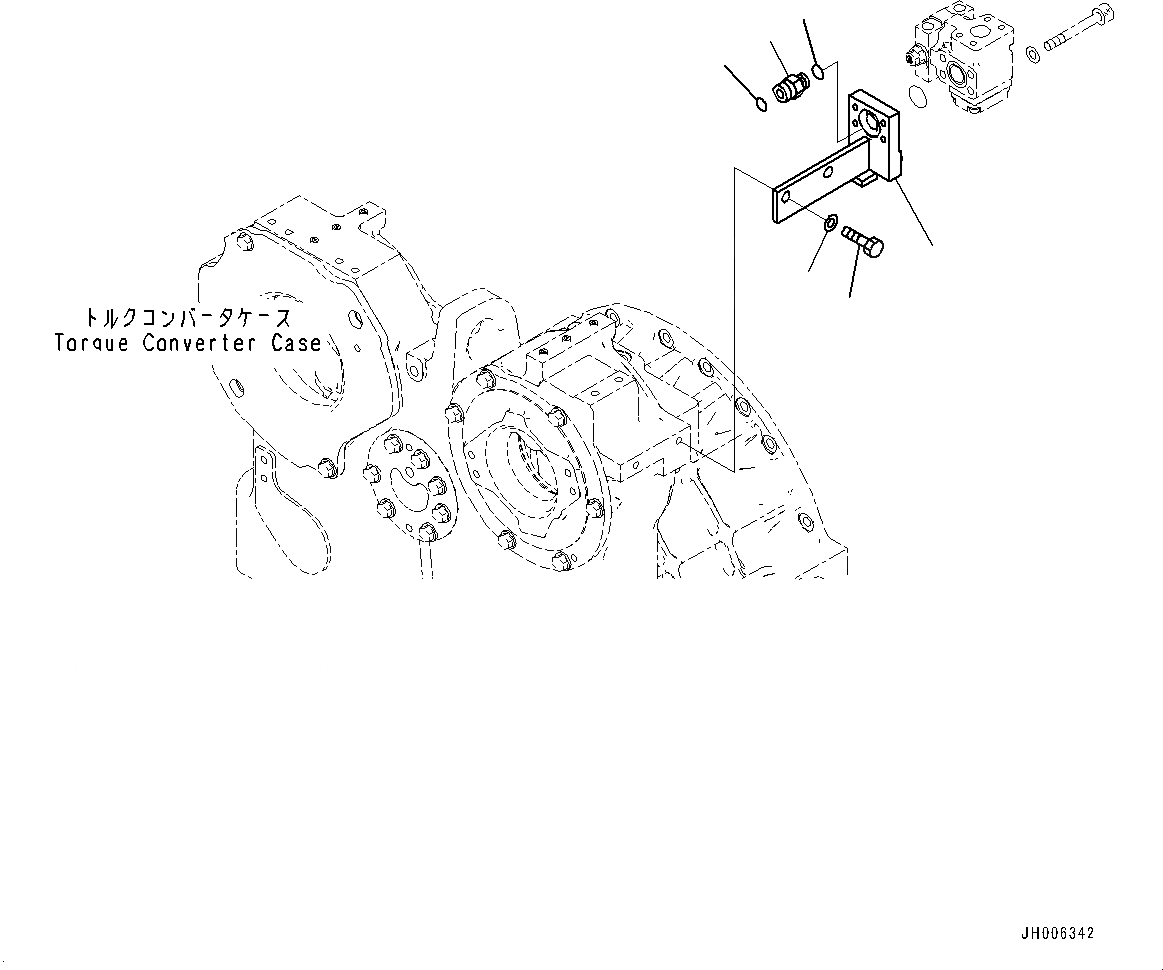 トルクコンバータケース
Torque Converter Case

JH006342