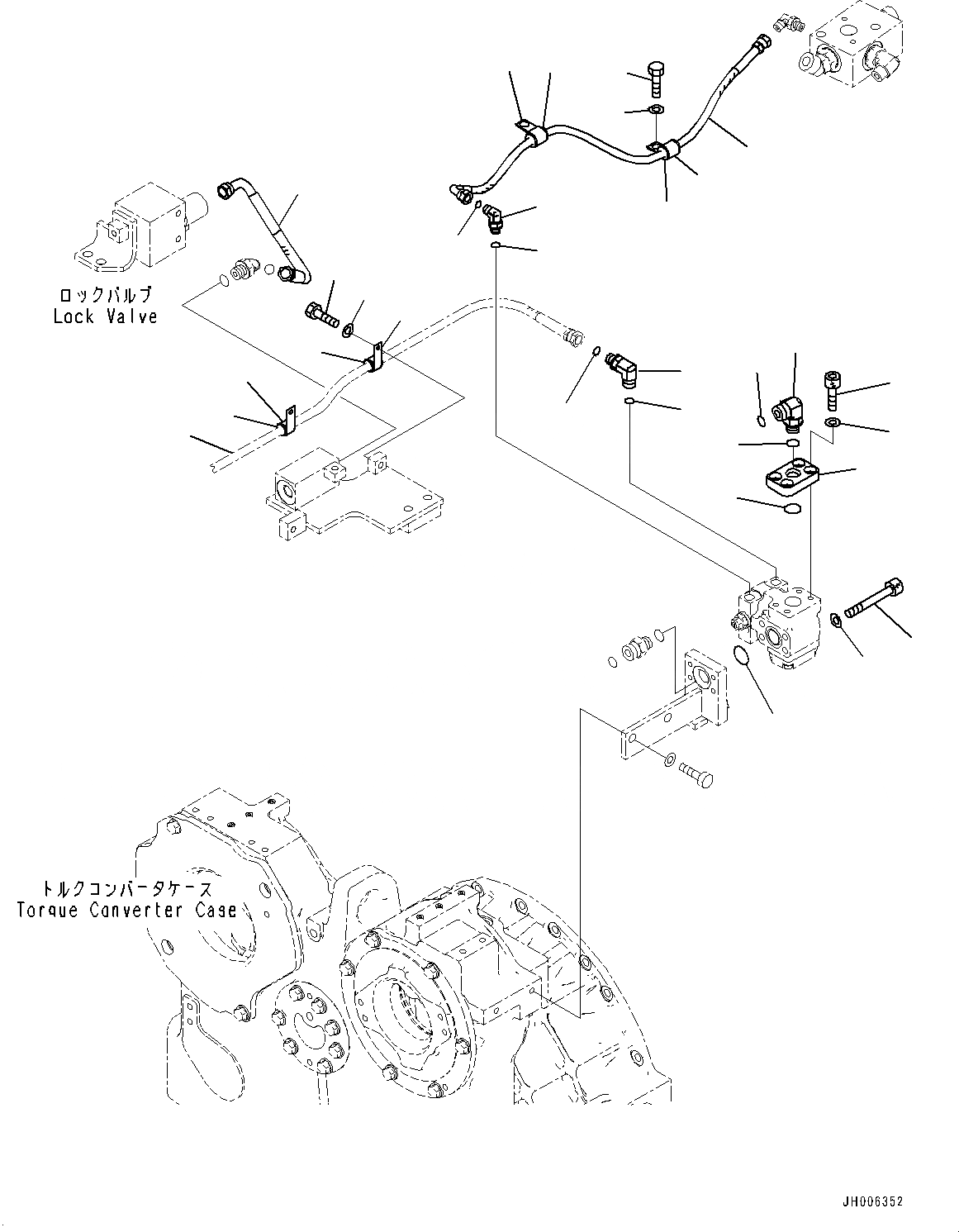 ロックバルブ
Lock Valve

トルクコンバータケース
Torque Converter Case

JH006352