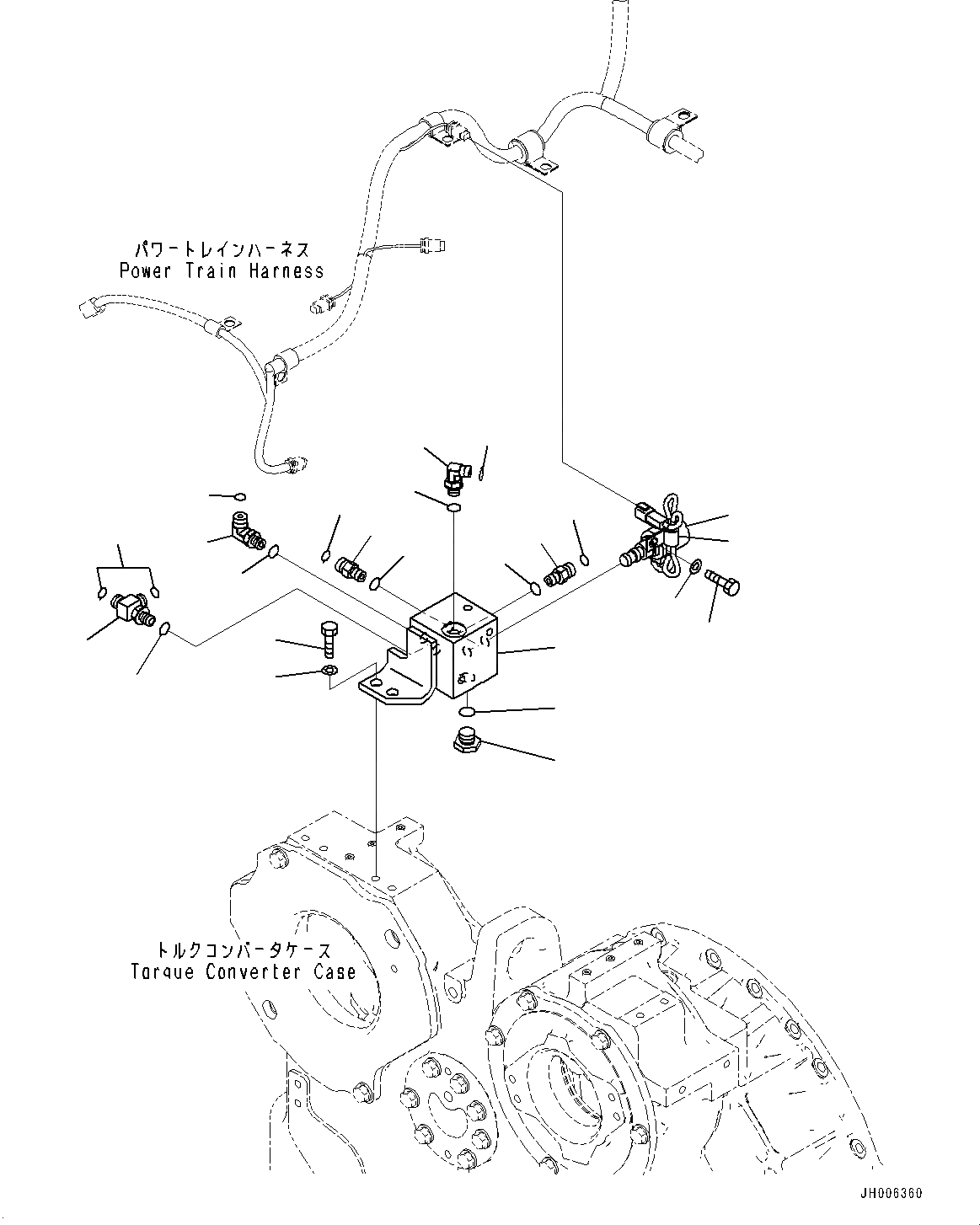 パワートレインハーネス
Power Train Harness

トルクコンバータケース
Torque Converter Case

JH006360