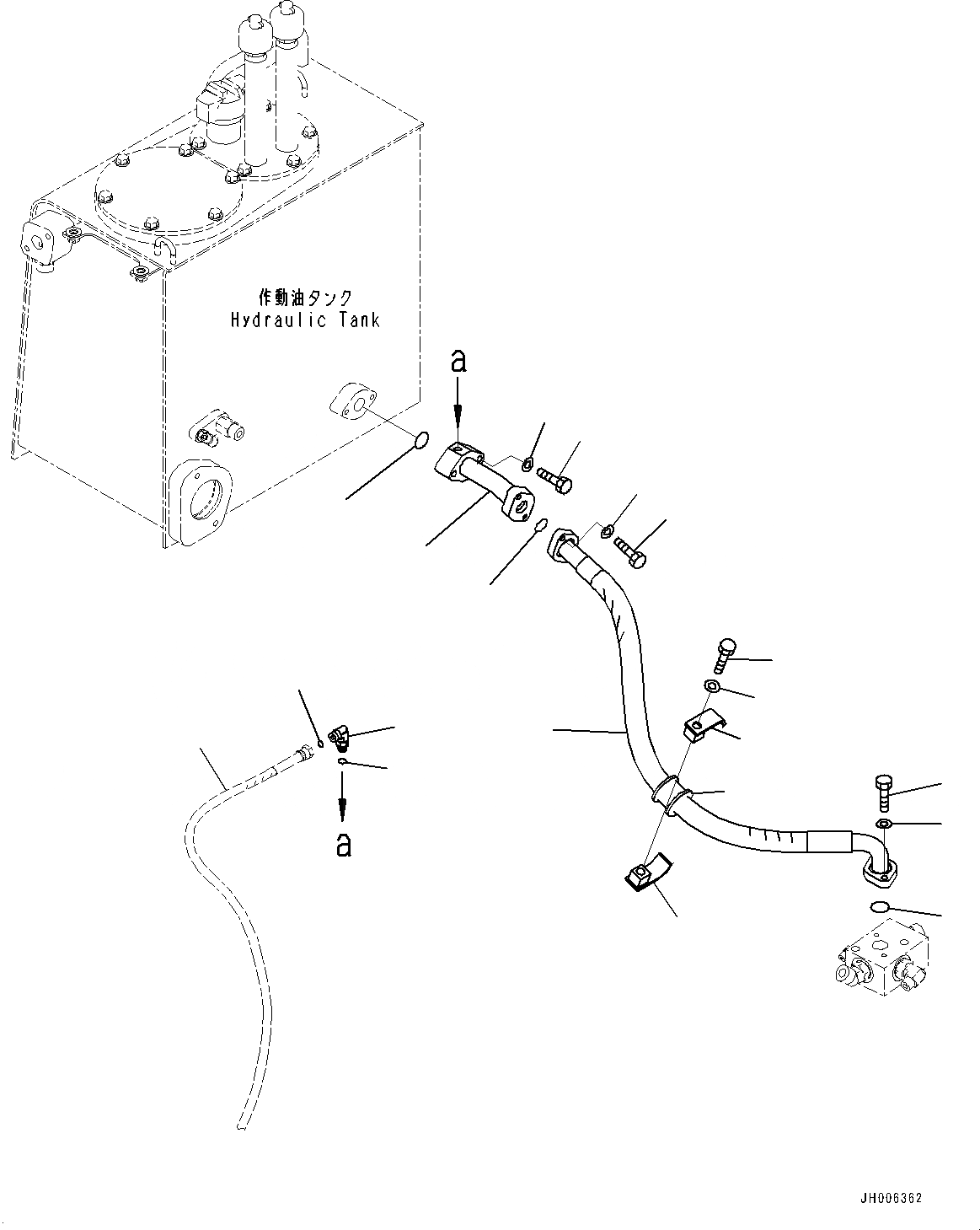 作動油タンク
Hydraulic Tank

a

a

JH006362