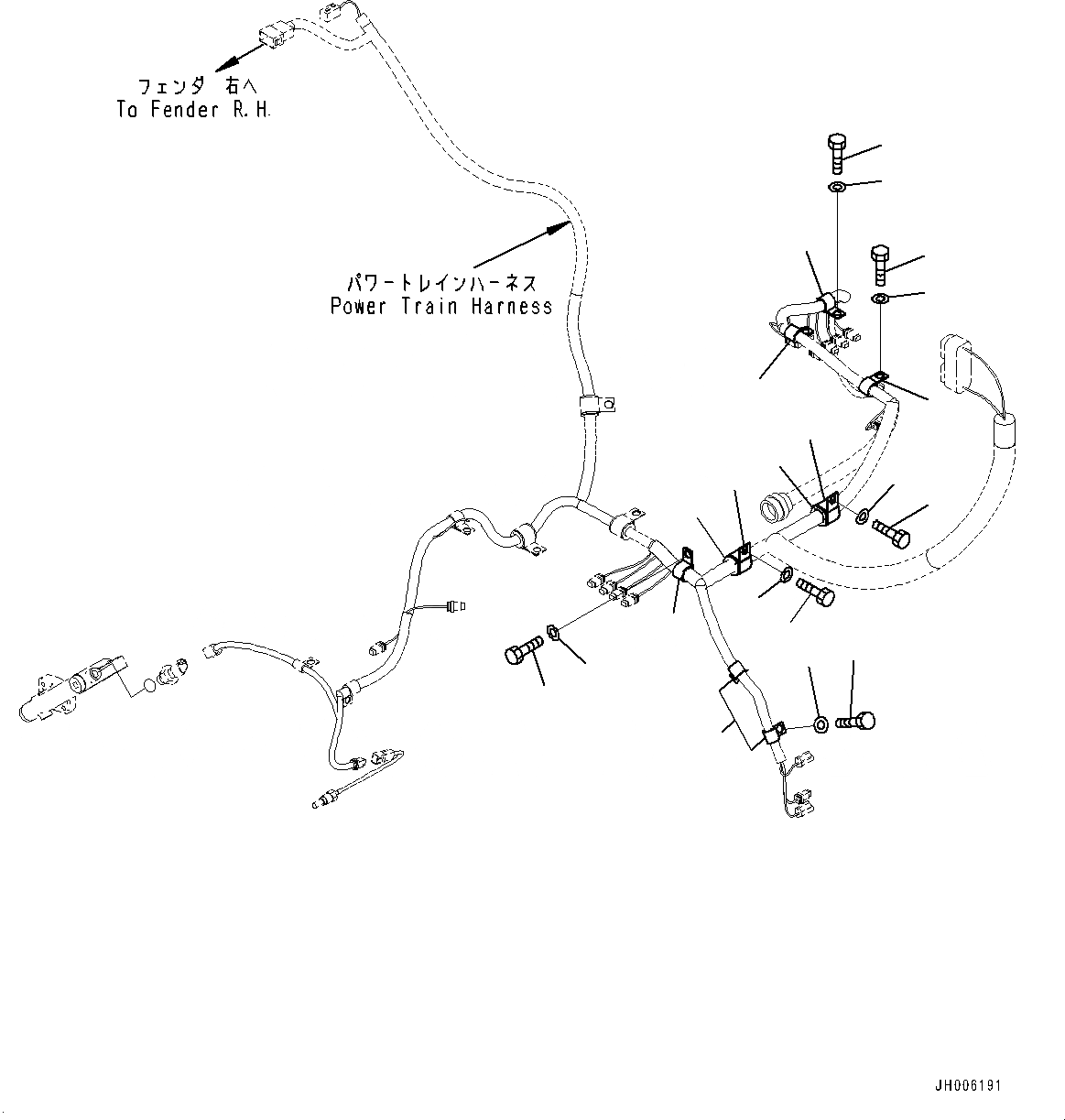 フェンダ 右へ
To Fender R.H.

パワートレインハーネス
Power Train Harness

JH006191