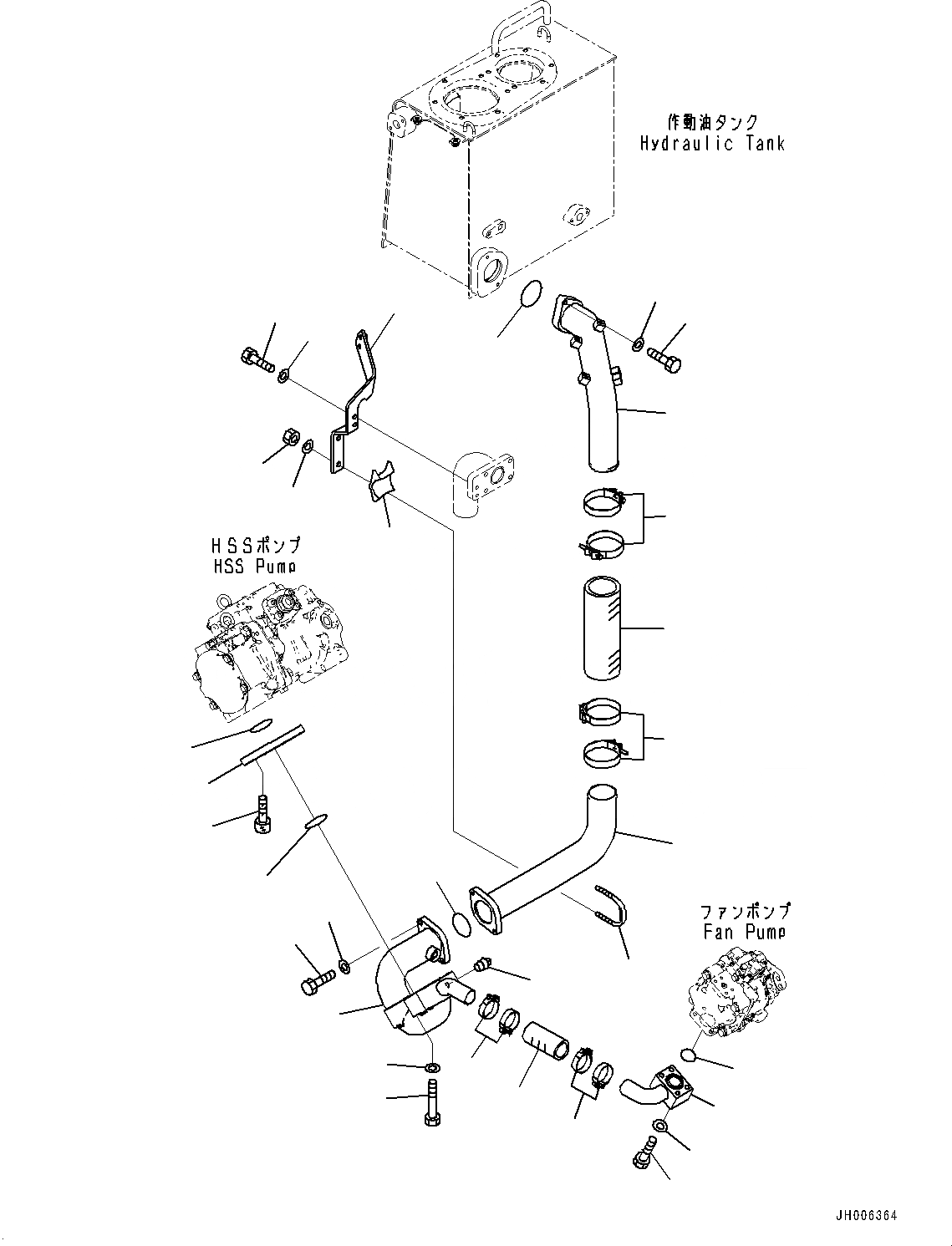 作動油タンク
Hydraulic Tank

HSSポンプ
HSS Pump

ファンポンプ
Fan Pump

JH006364