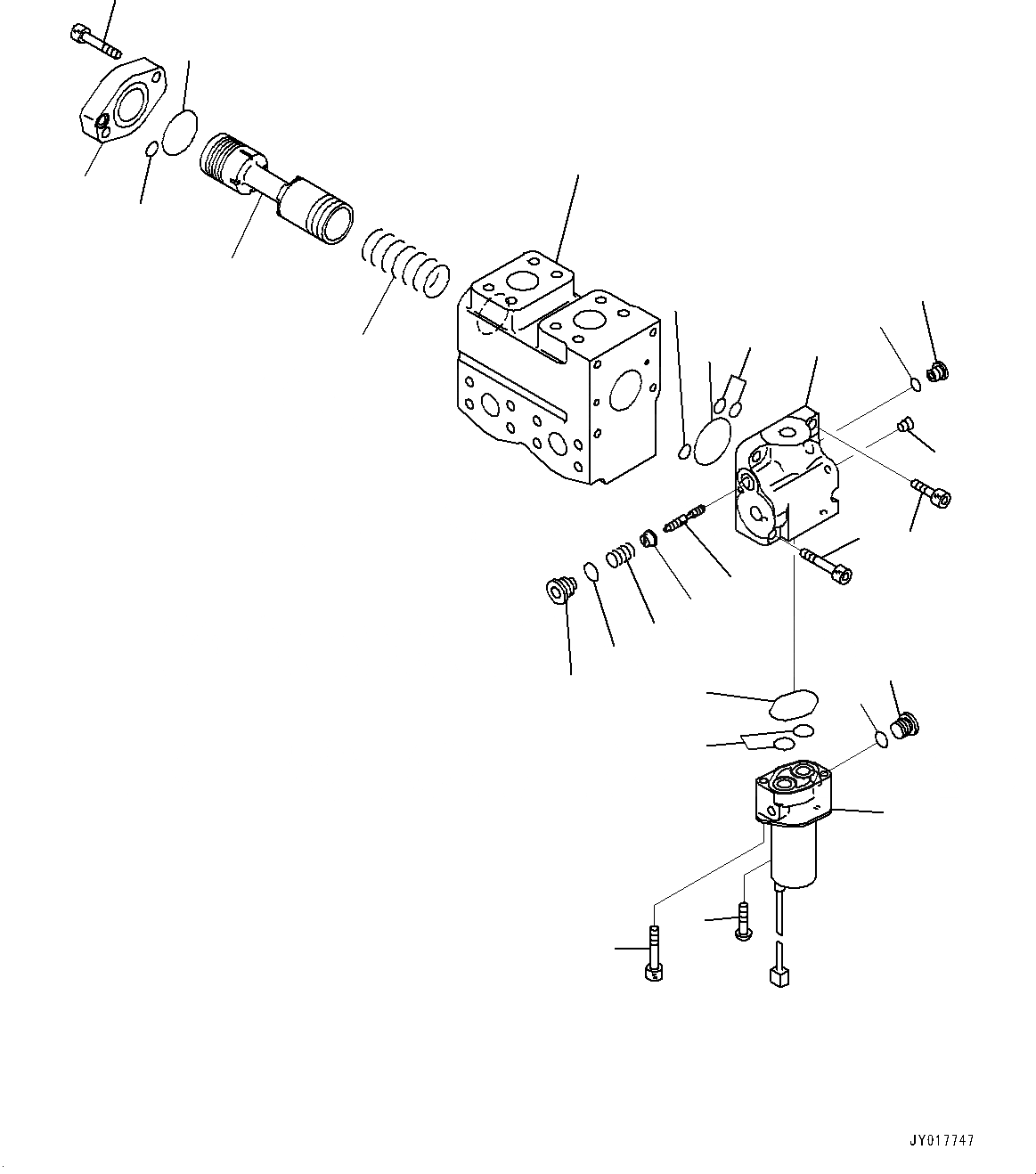 JY017747