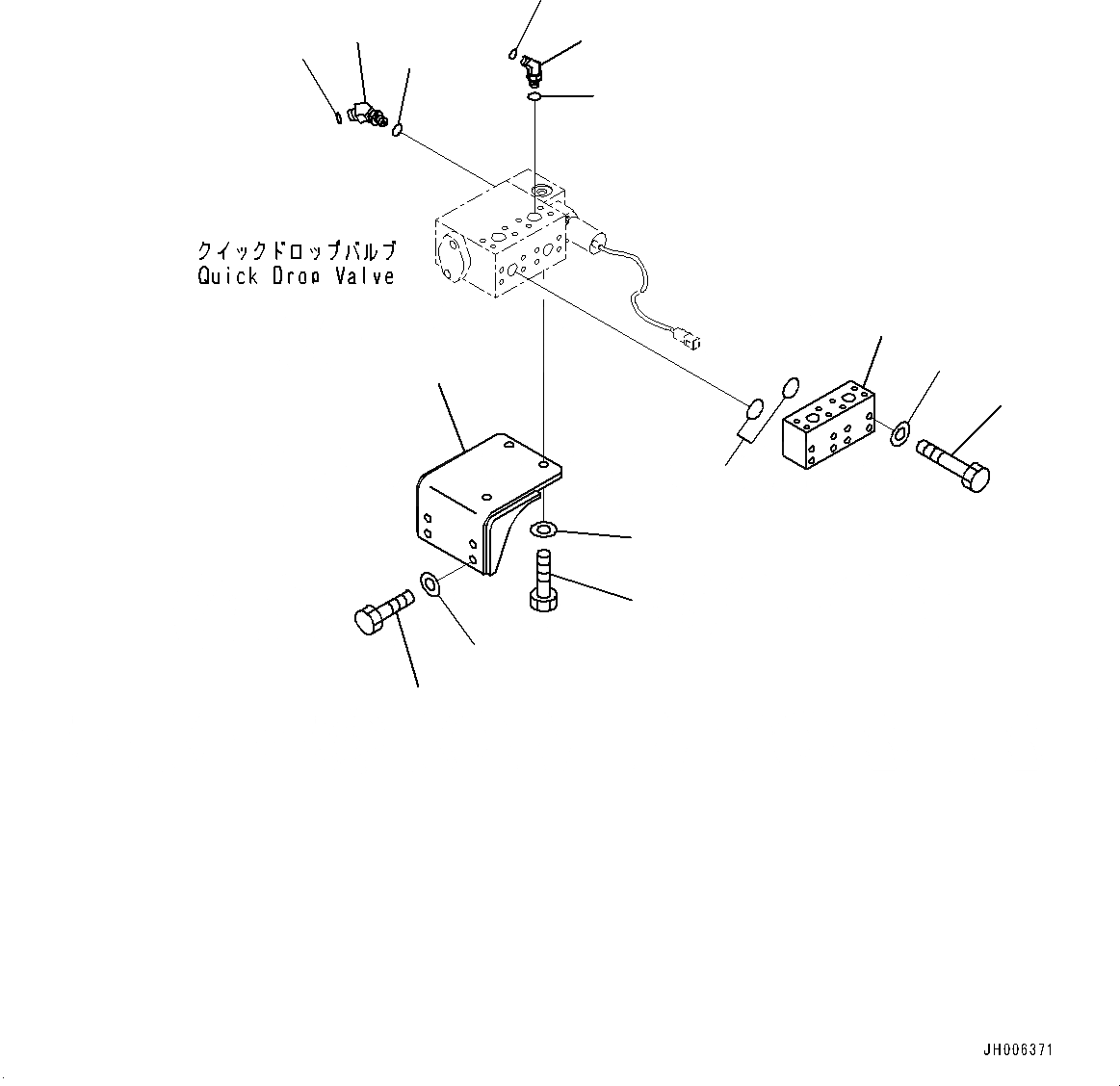 クイックドロップバルブ
Quick Drop Valve

JH006371