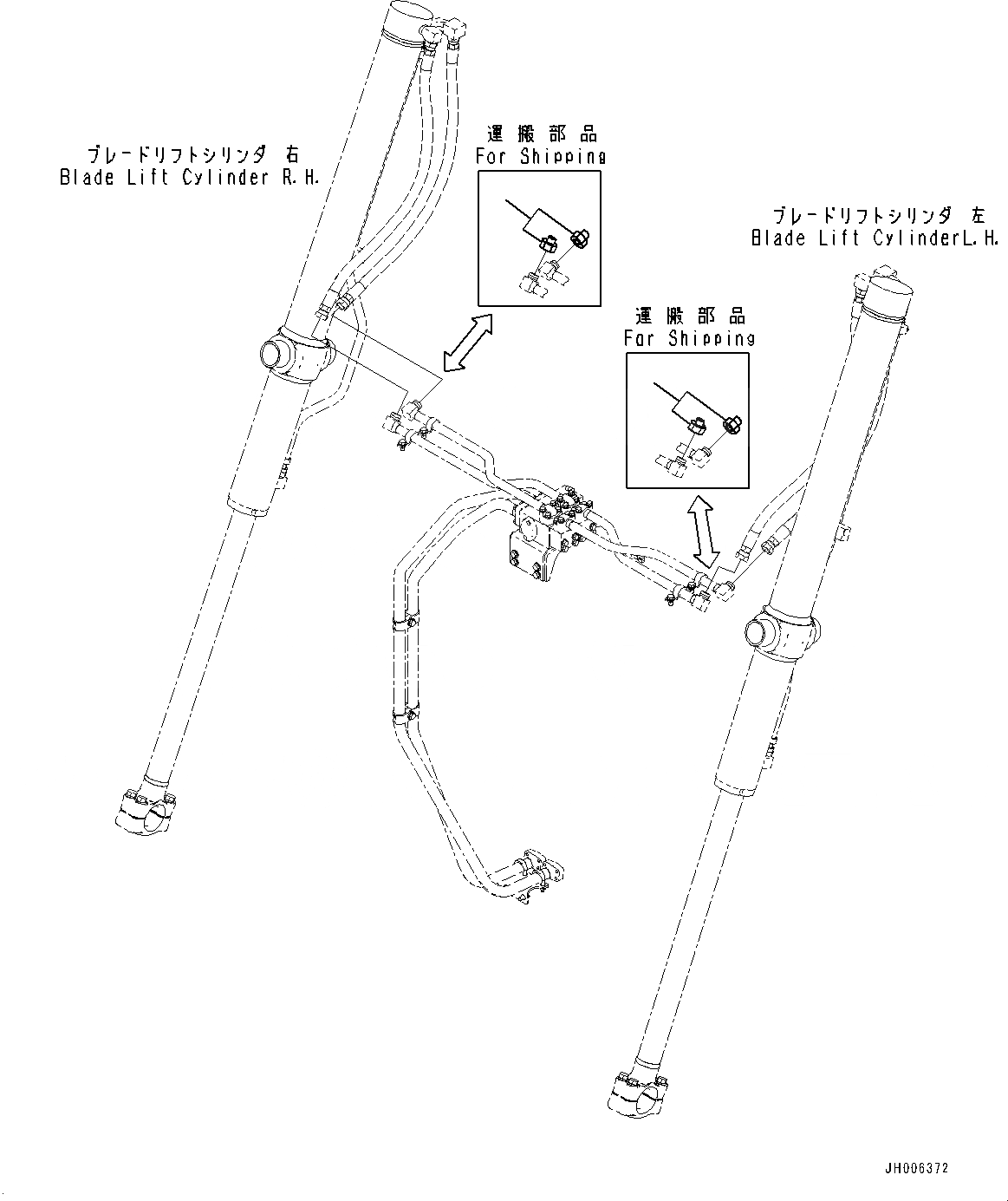 ブレードリフトシリンダ 右
Blade Lift Cylinder R.H.

運搬部品
For Shipping

ブレードリフトシリンダ 左
Blade Lift CylinderL.H.

運搬部品
For Shipping

JH006372