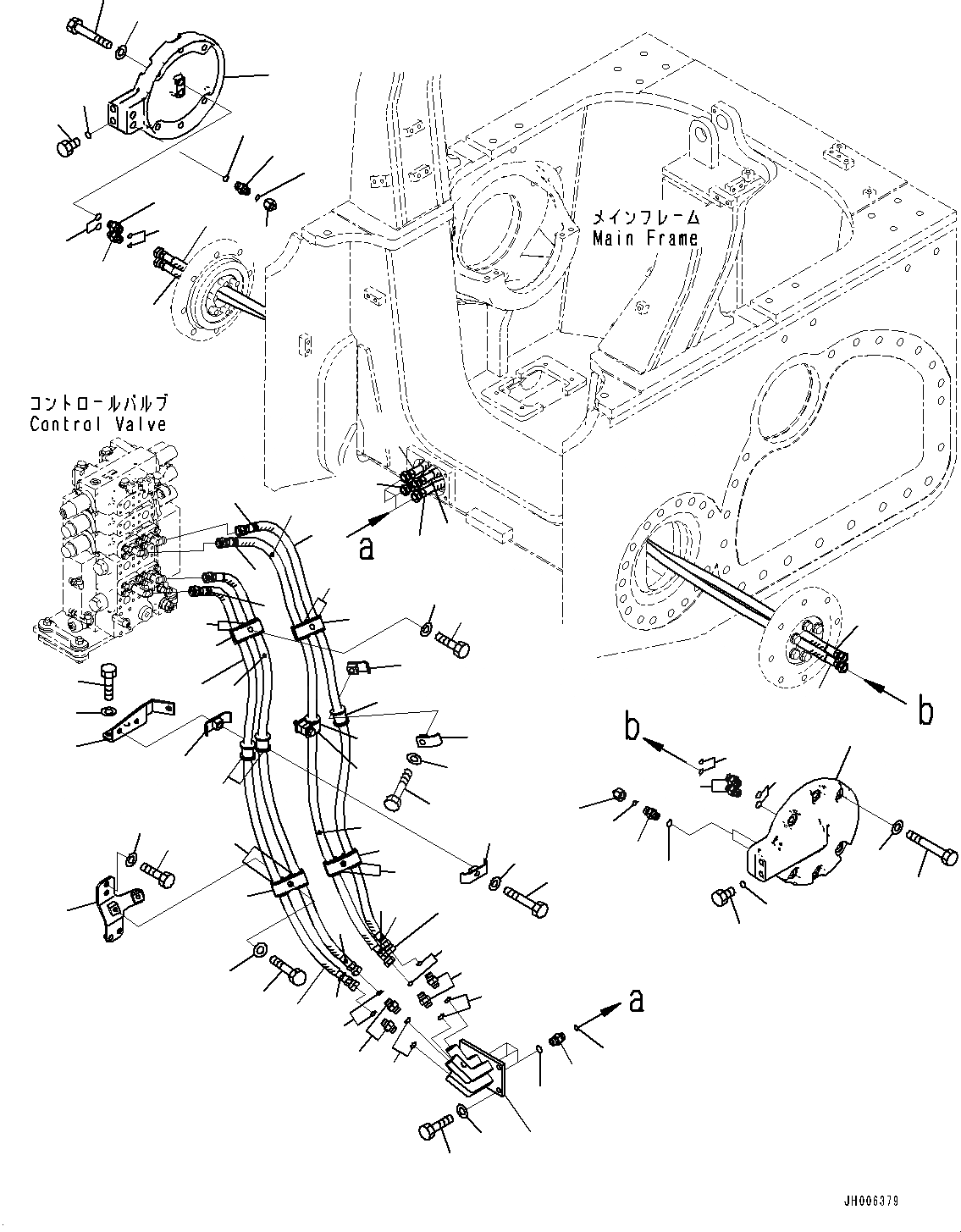 メインフレーム
Main Frame

コントロールバルブ
Control Valve

a

b

b

a

JH006379