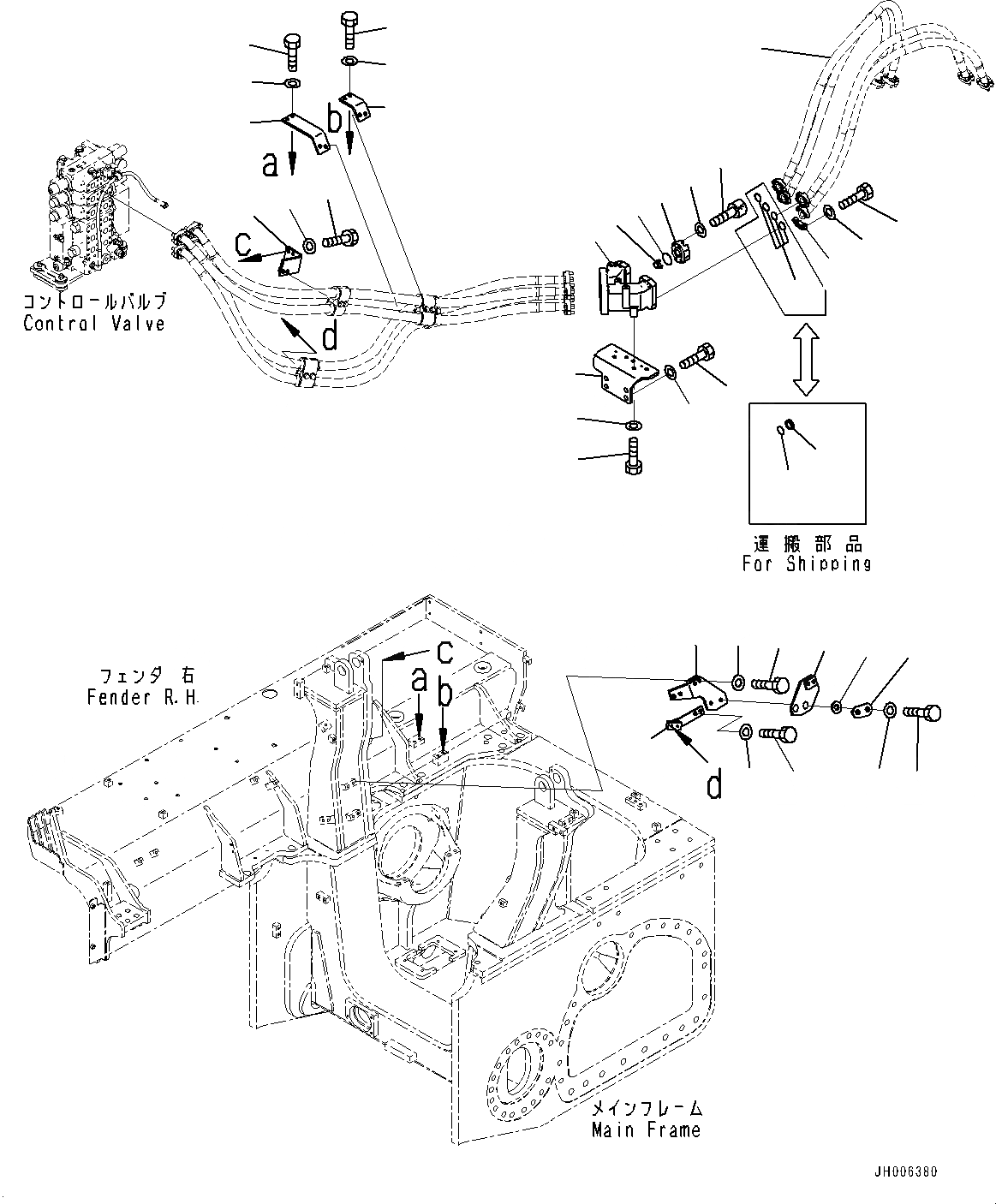 a
b
c
d
コントロールバルブ
Control Valve
運搬部品
For Shipping
フェンダ 右
Fender R.H.
c
a
b
d
メインフレーム
Main Frame
JH006380