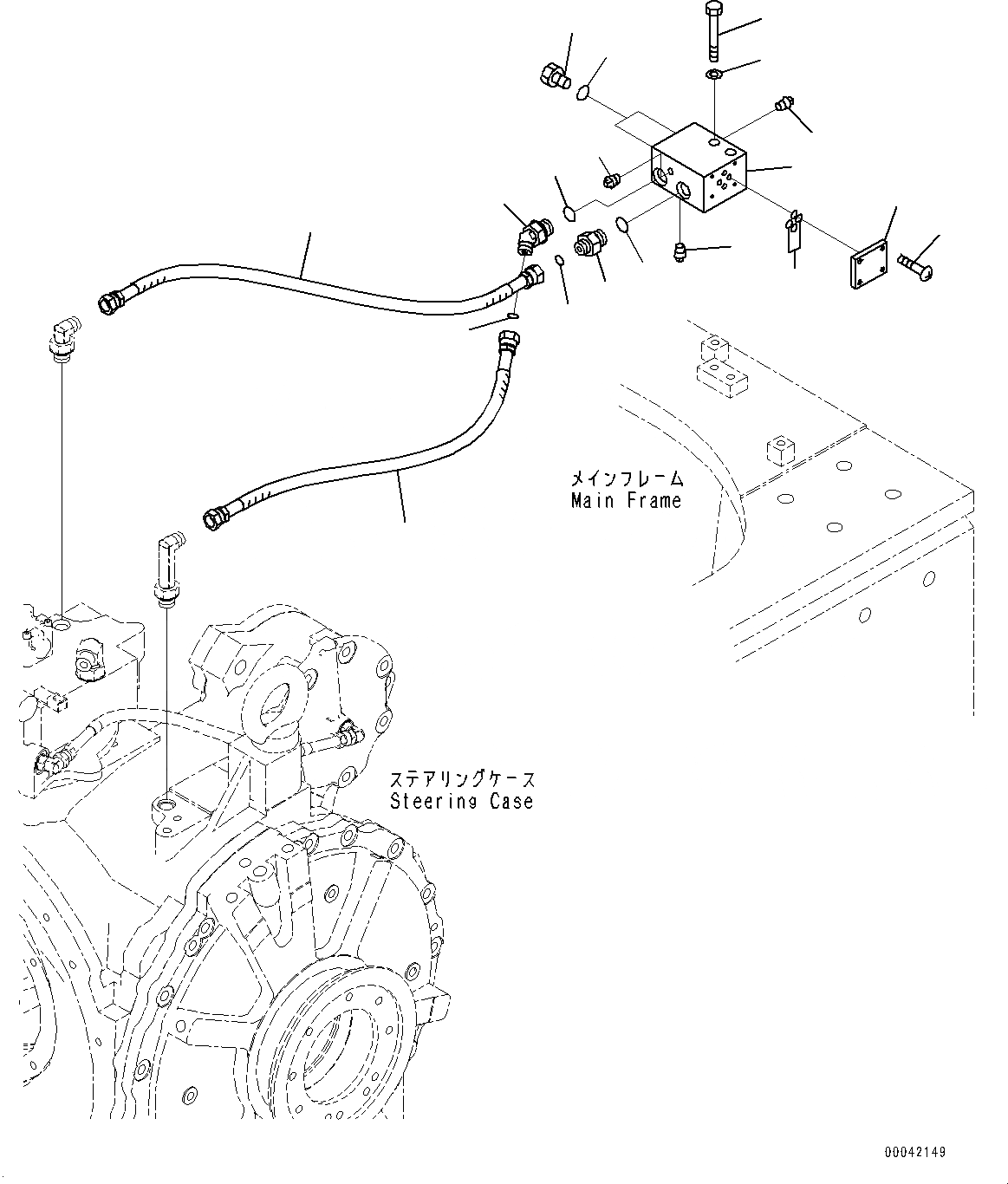 メインフレーム
Main Frame

ステアリングケース
Steering Case

00042149