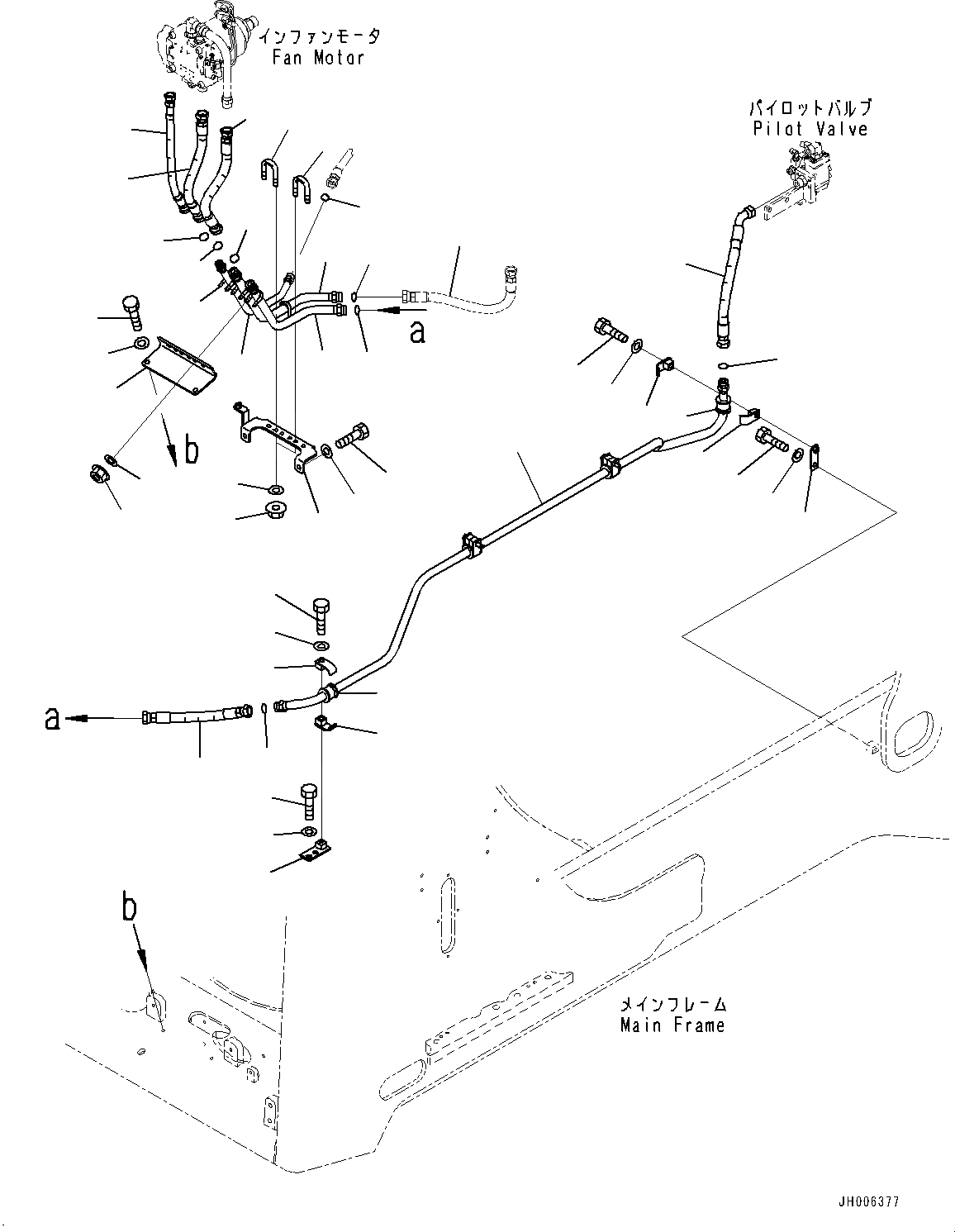 インファンモータ
Fan Motor

パイロットバルブ
Pilot Valve

a

b

a

b

メインフレーム
Main Frame

JH006377