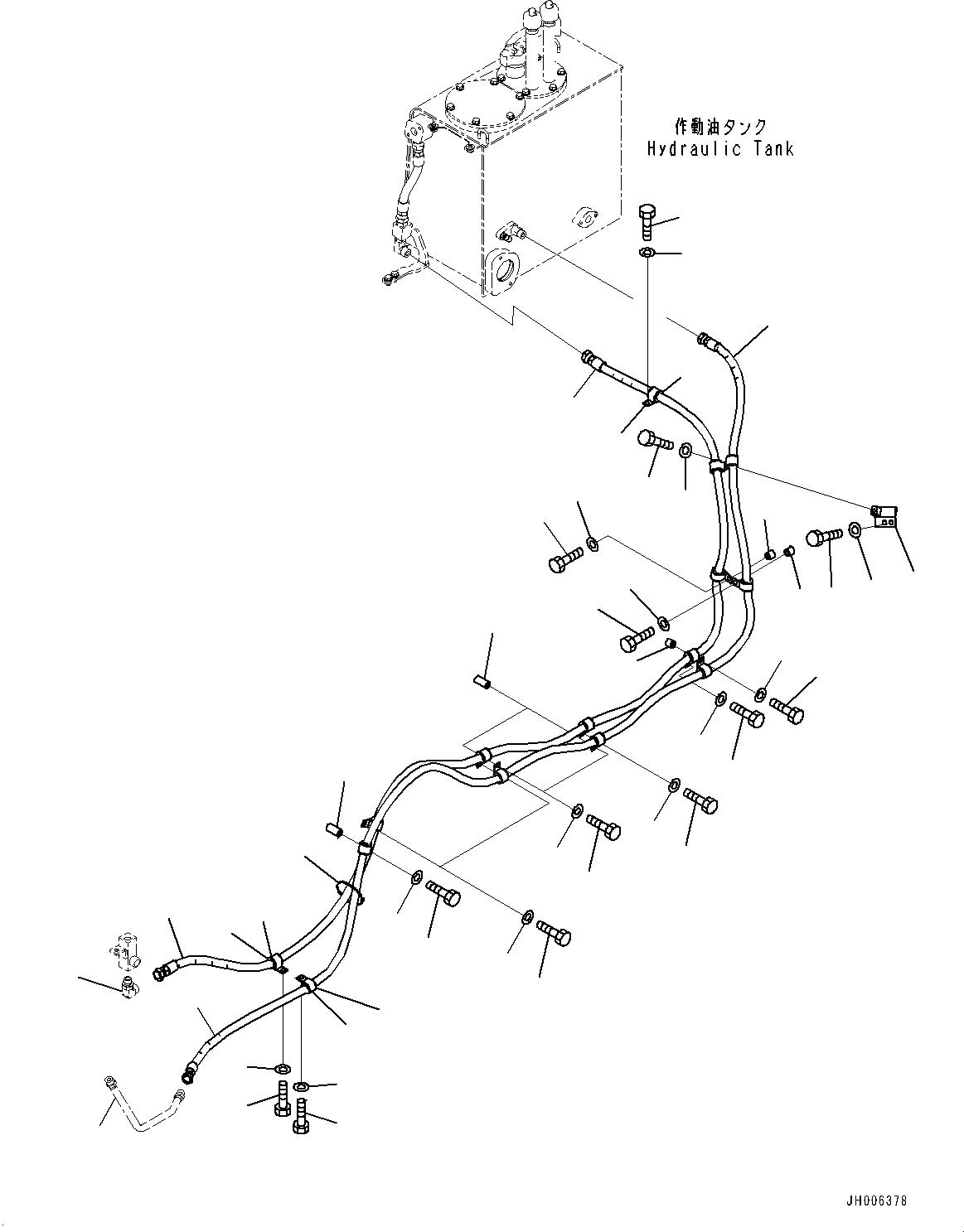 作動油タンク
Hydraulic Tank

JH006378