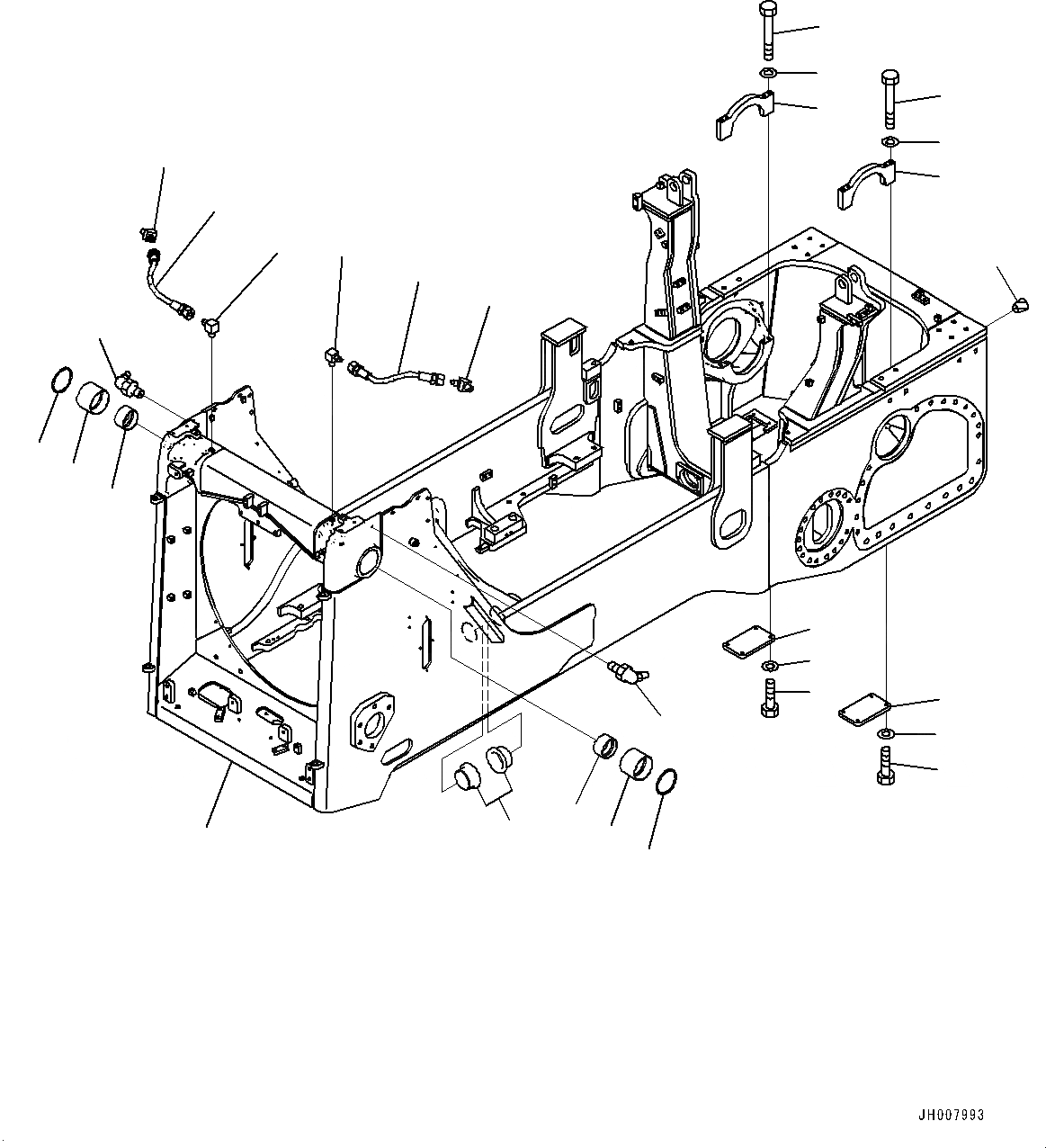 JH007993