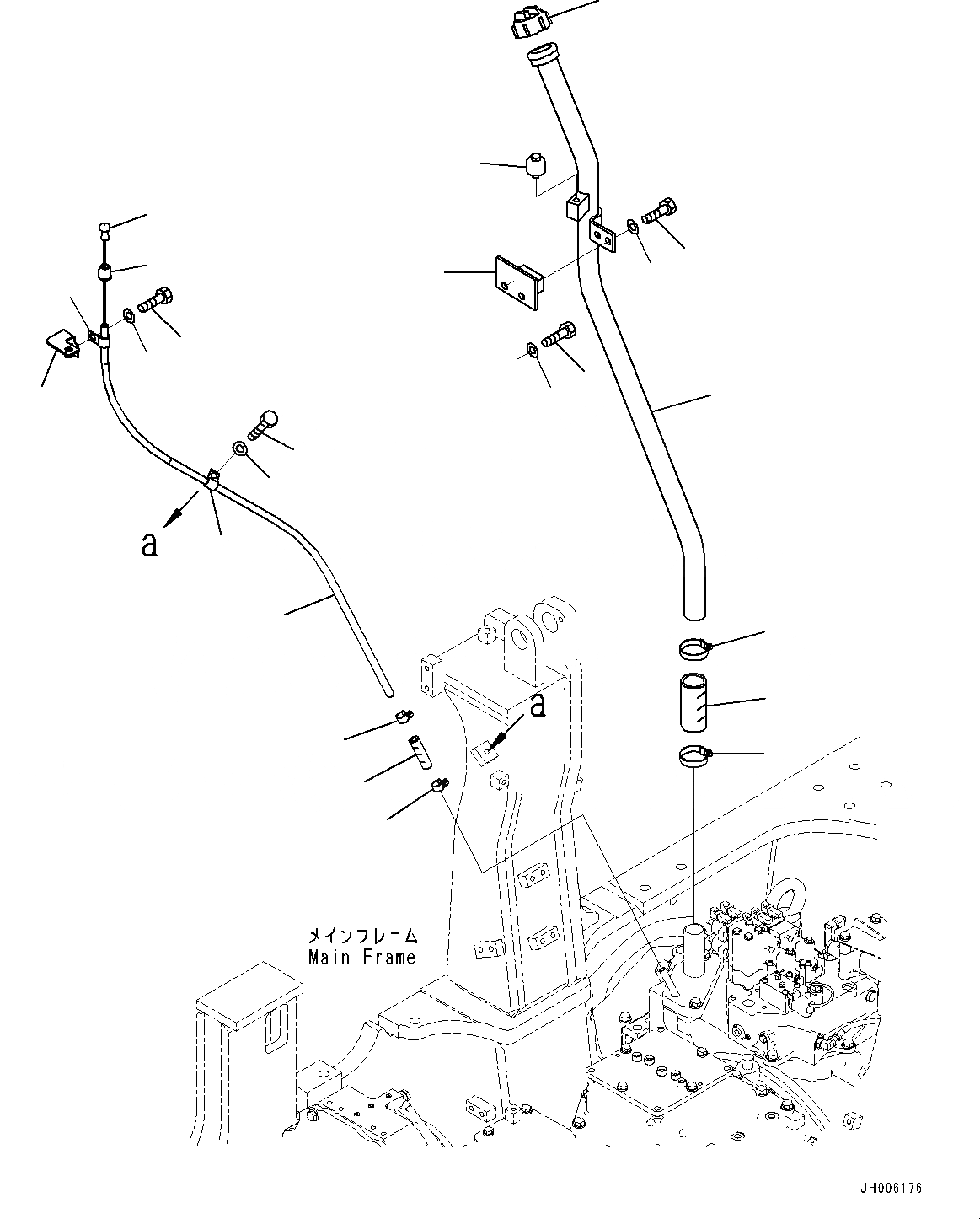 a

a

メインフレーム
Main Frame

JH006176