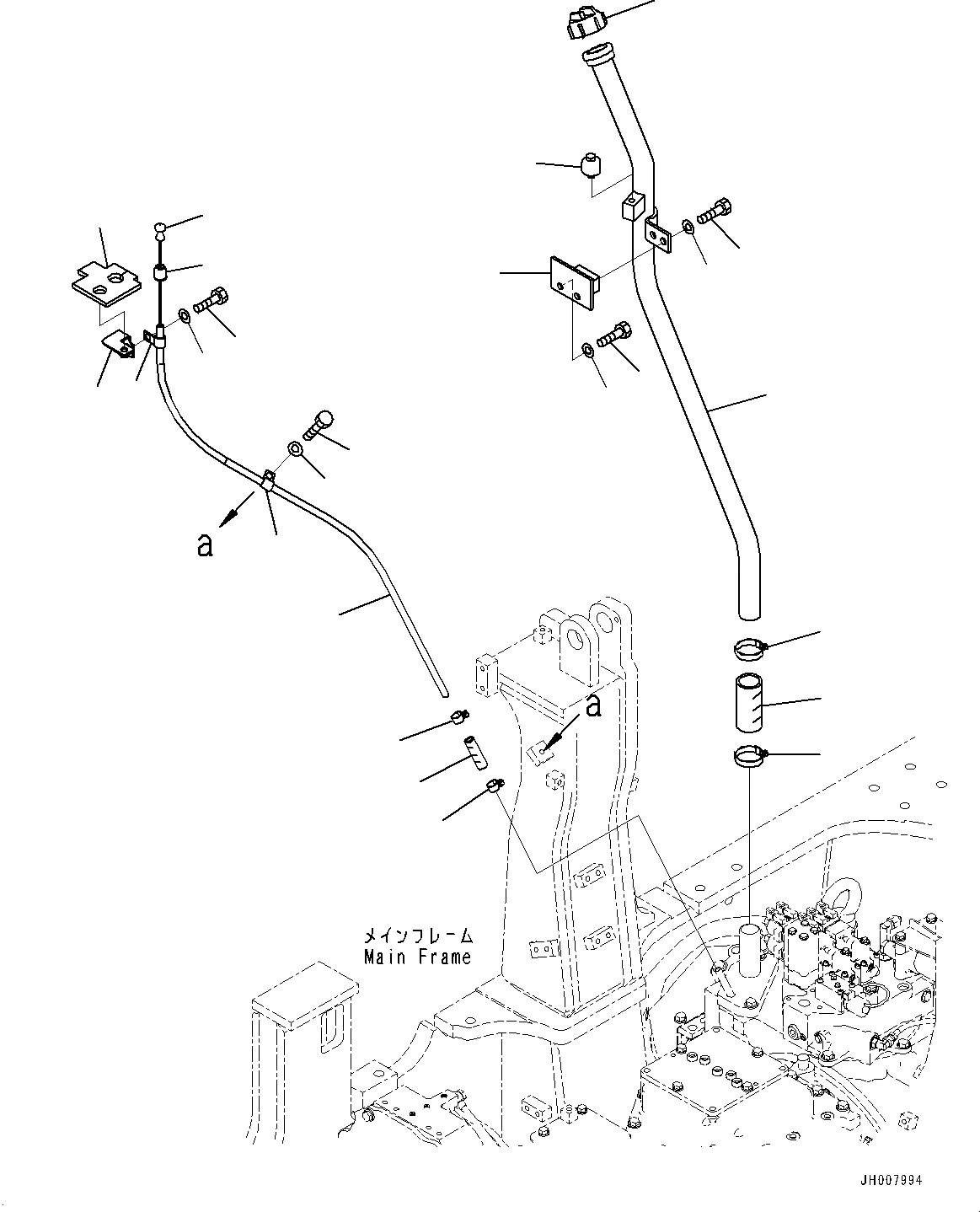 a

a

メインフレーム
Main Frame

JH007994