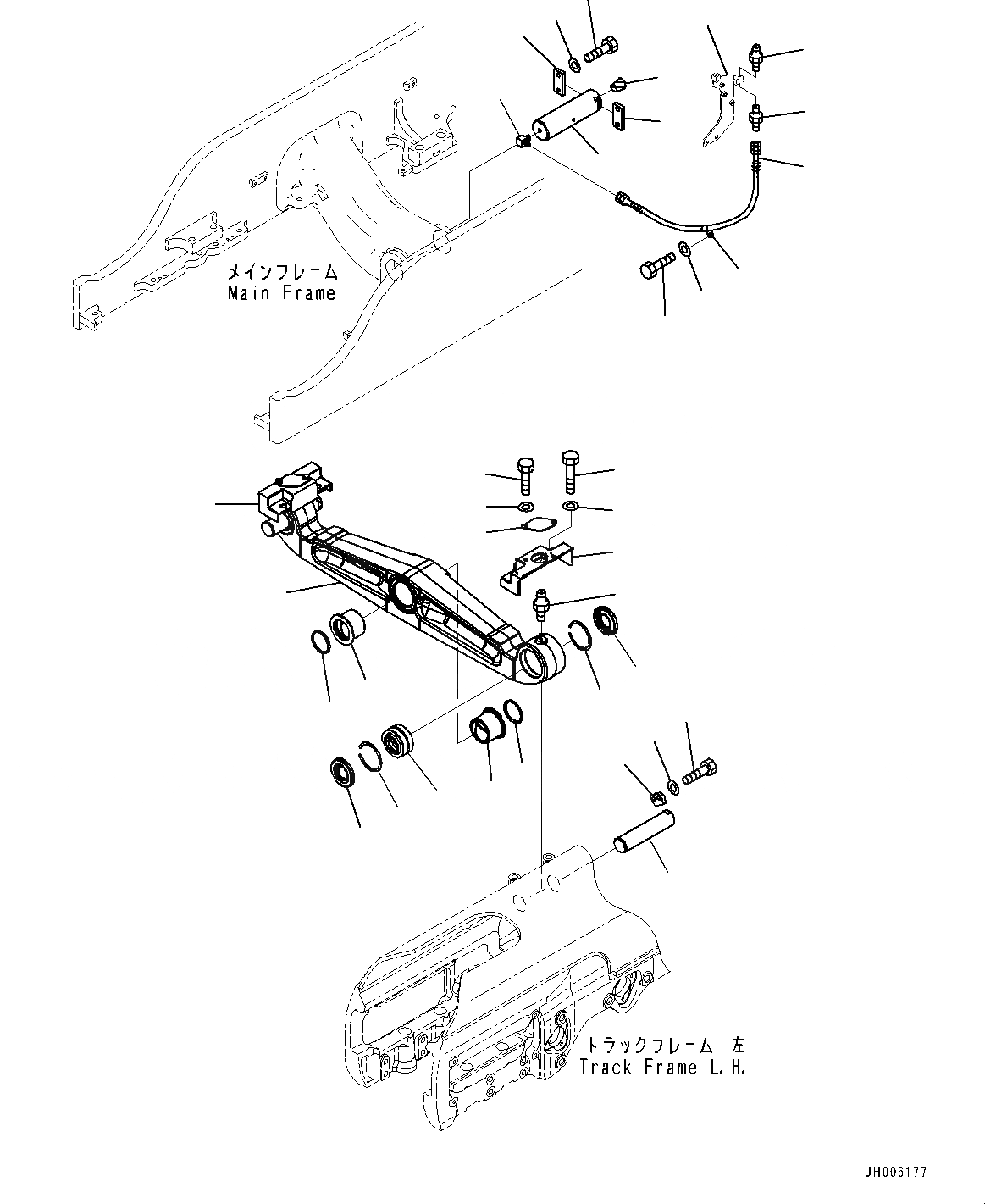 メインフレーム
Main Frame

トラックフレーム 左
Track Frame L.H.

JH006177