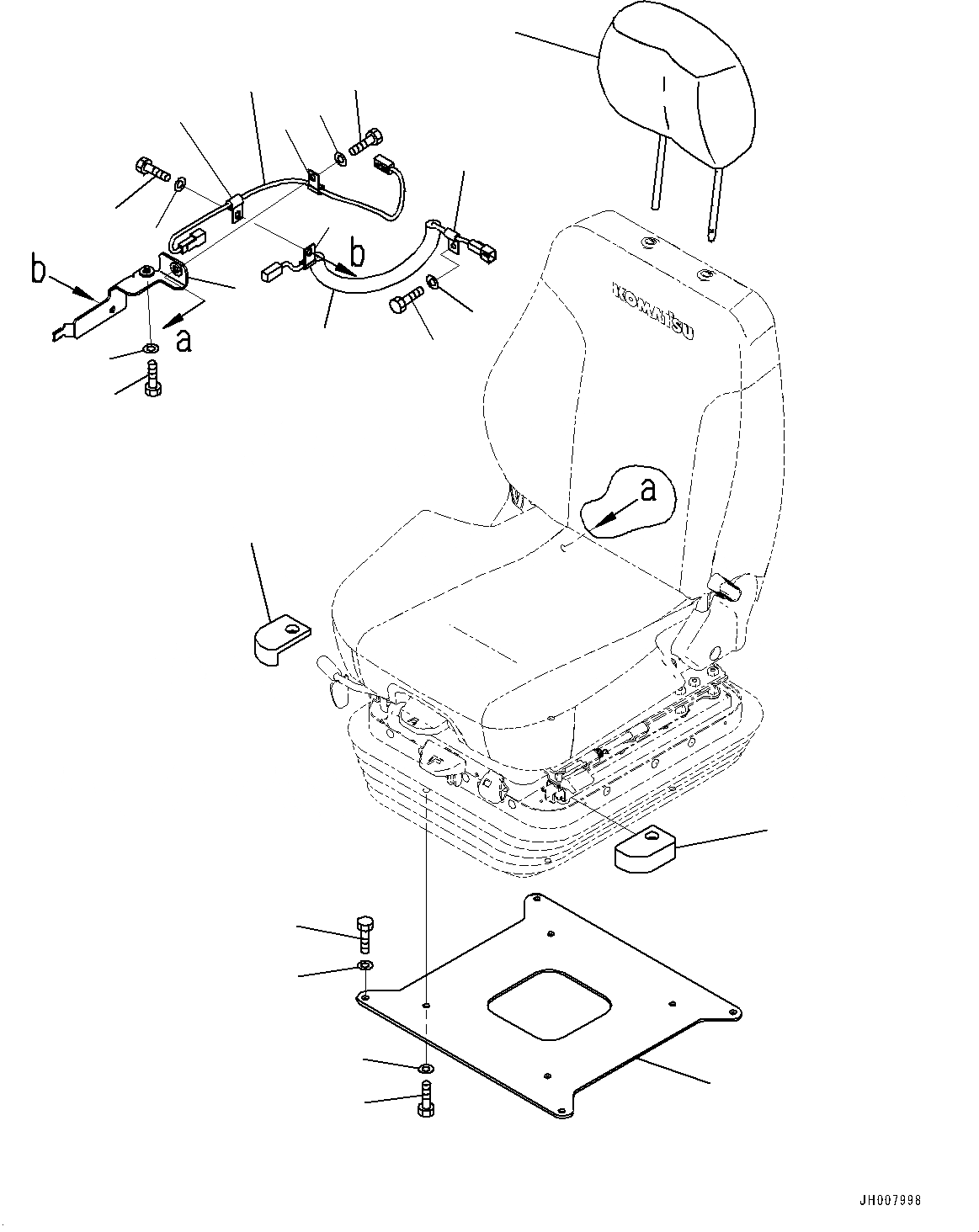 b
b
a
KOMATSU
a
JH007998