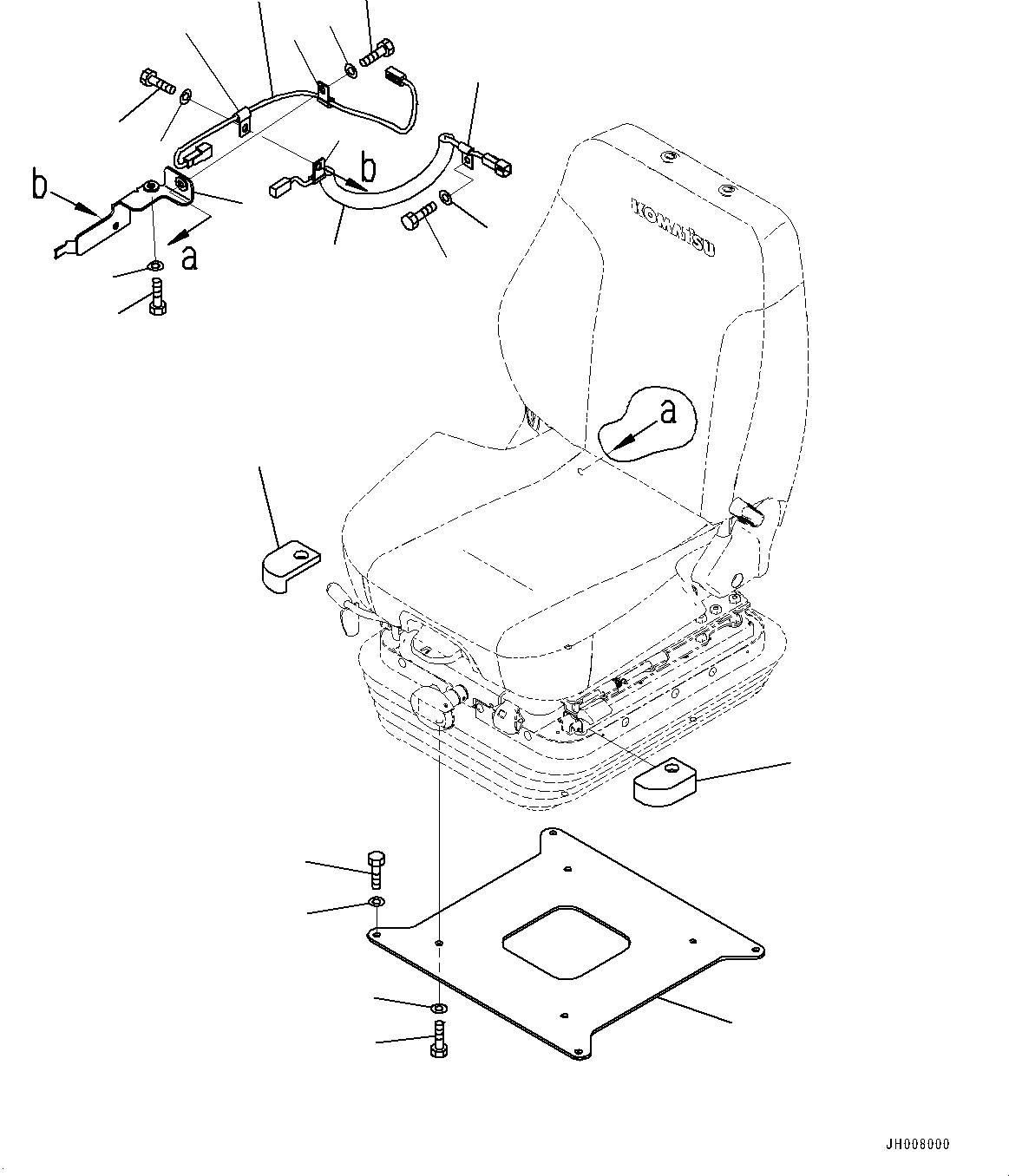 b
b
a
KOMATSU
a
JH008000