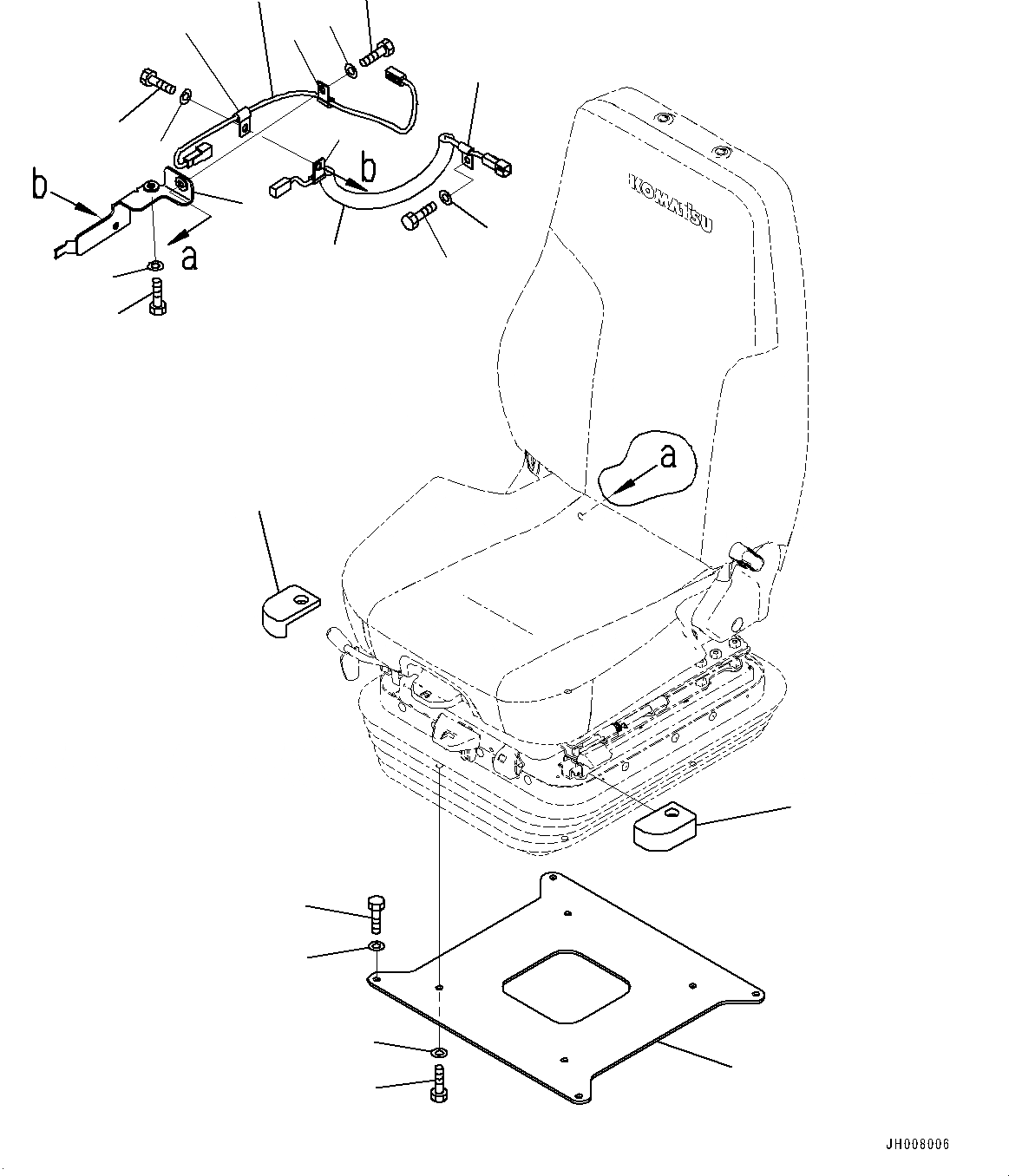 b
b
a
KOMATSU
a
JH008006