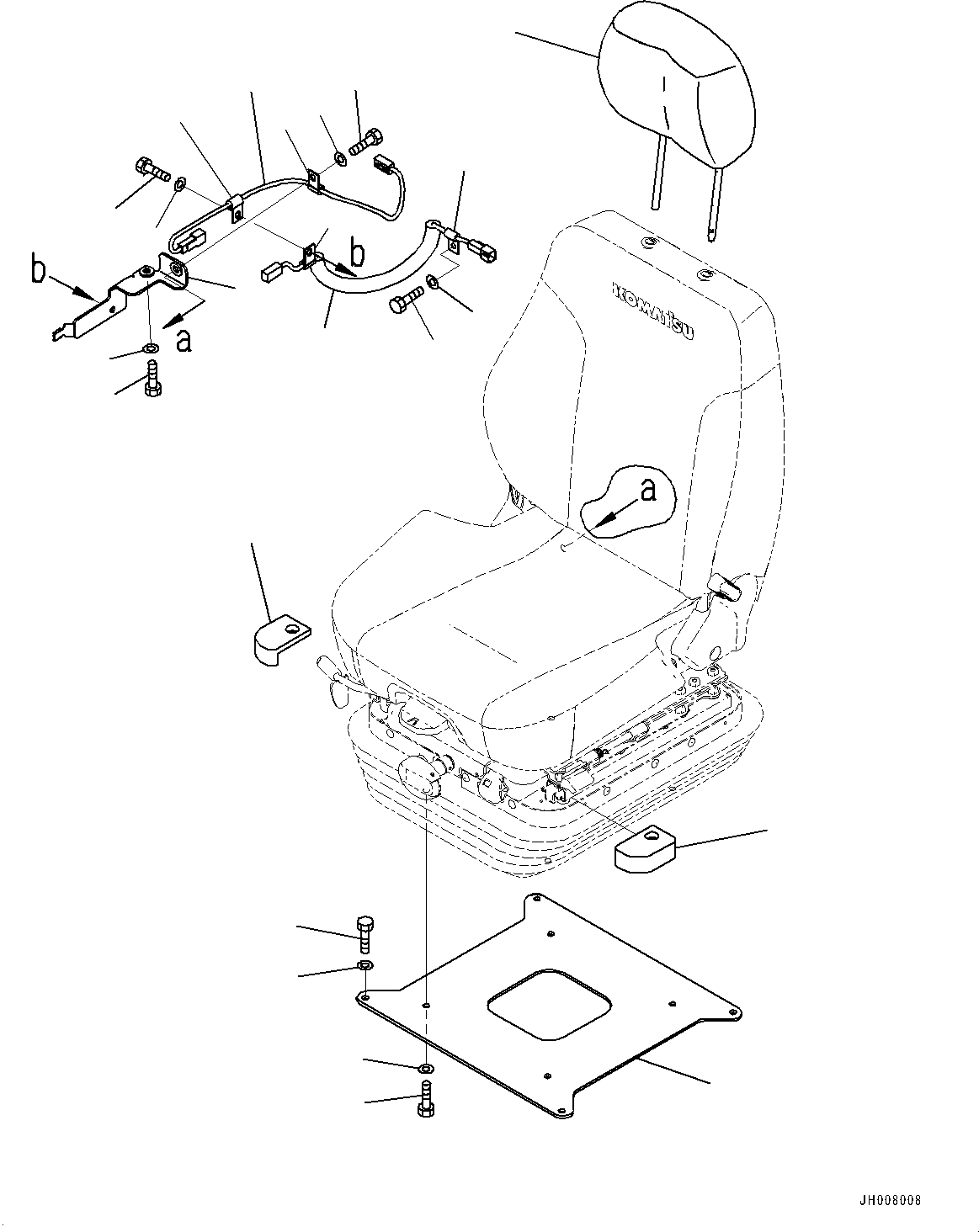 b
b
a
KOMATSU
a
JH008008