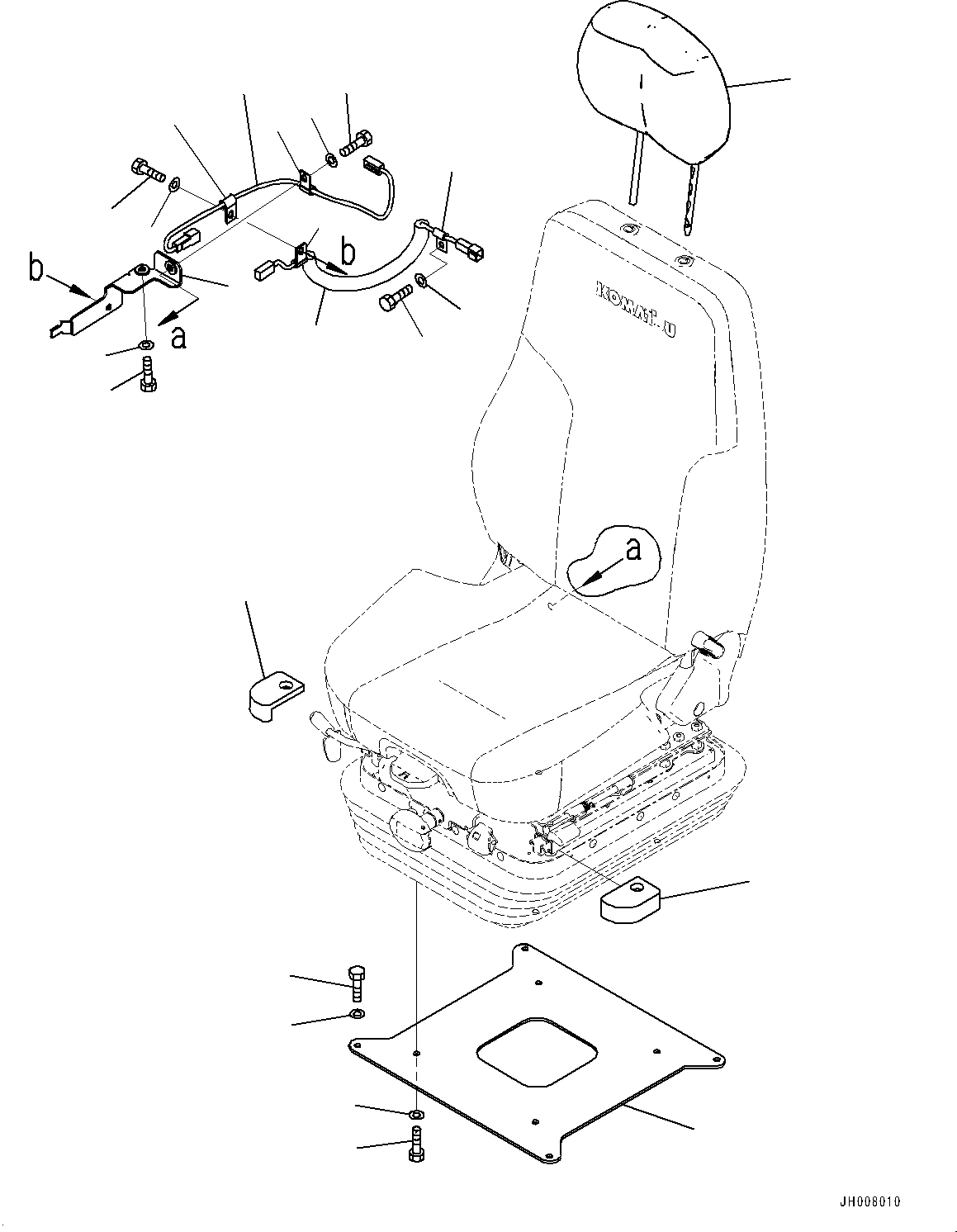 b
b
a
KOMATSU
a
JH008010