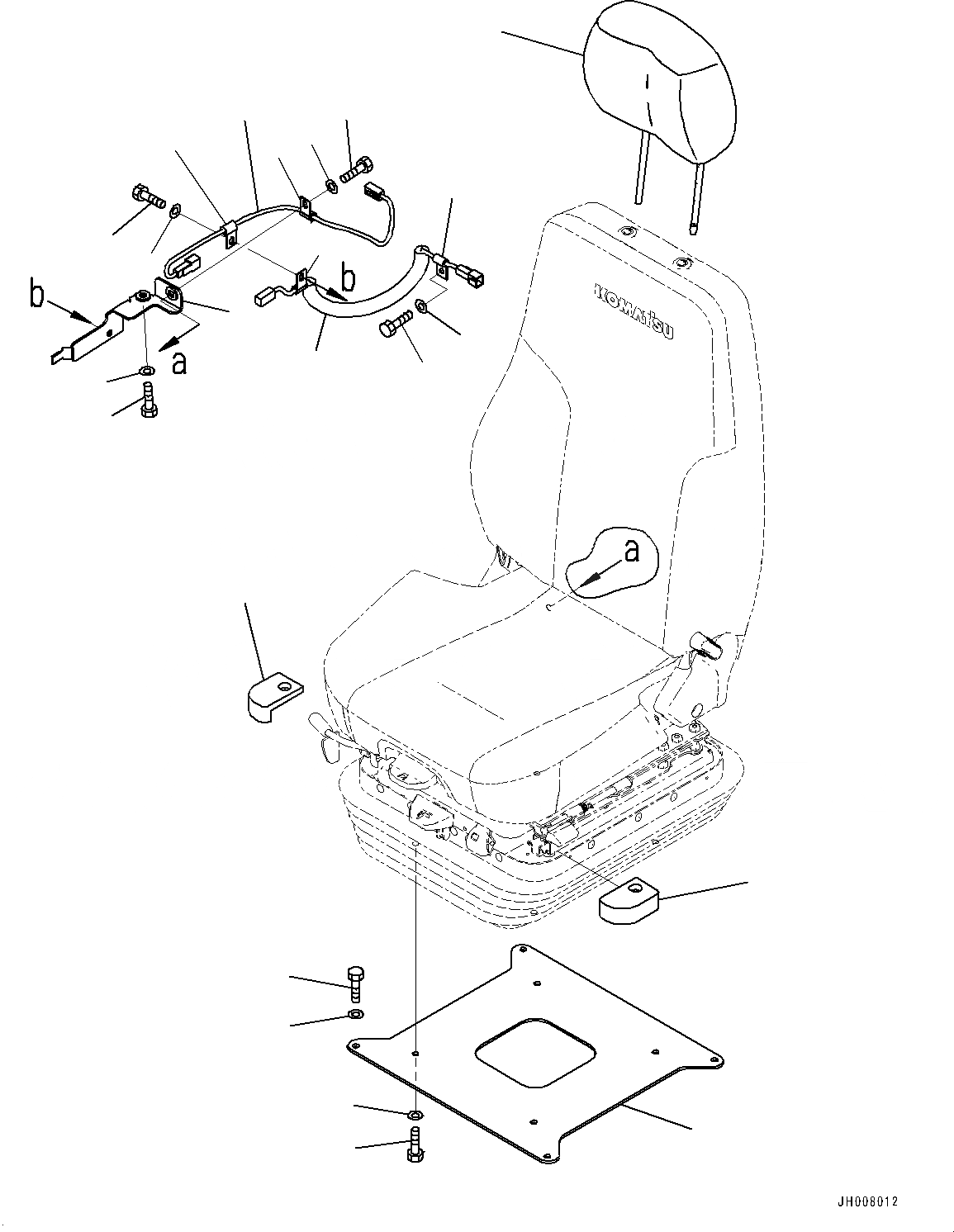 b
b
a
KOMATSU
a
JH008012