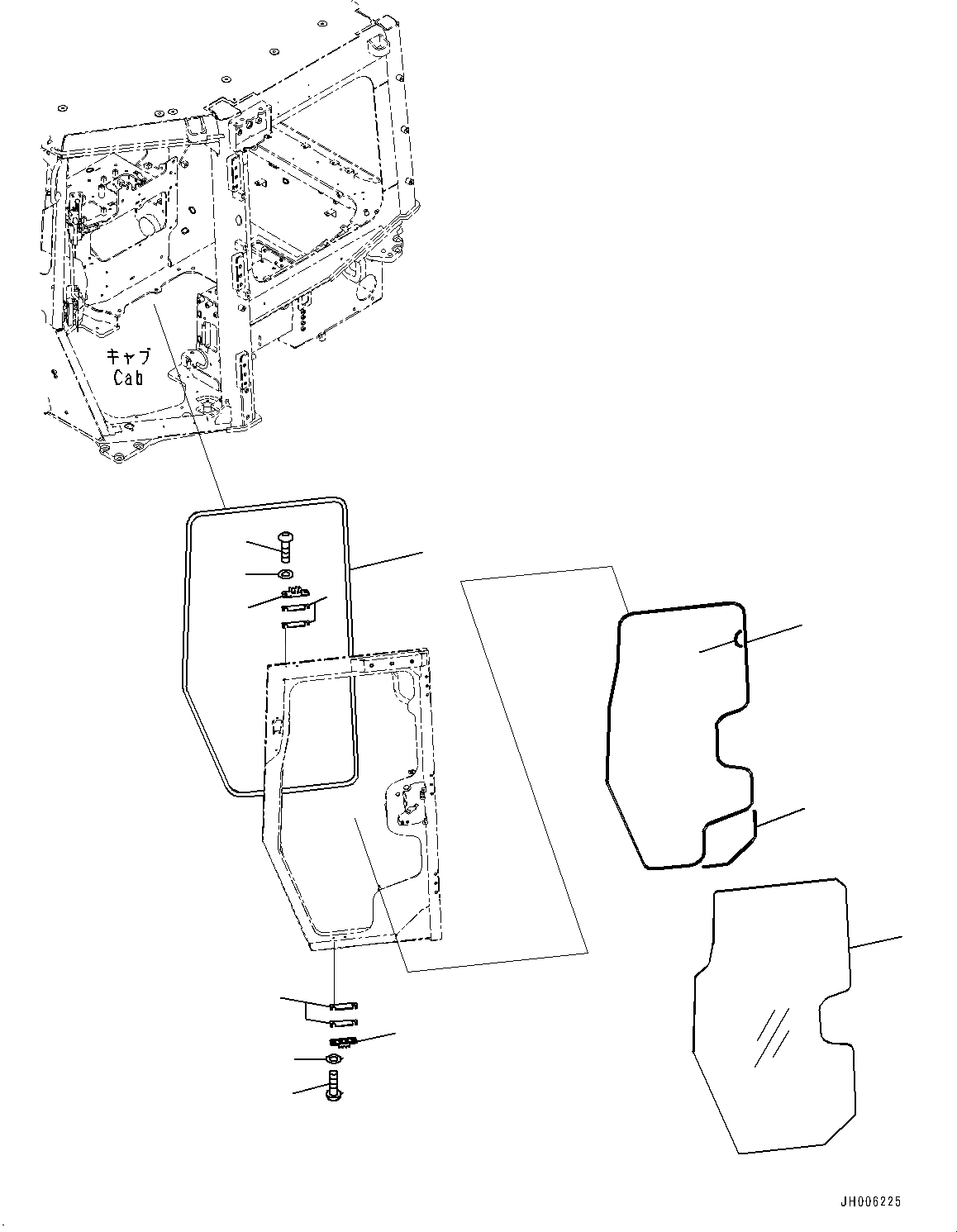 キャブ
Cab

JH006225