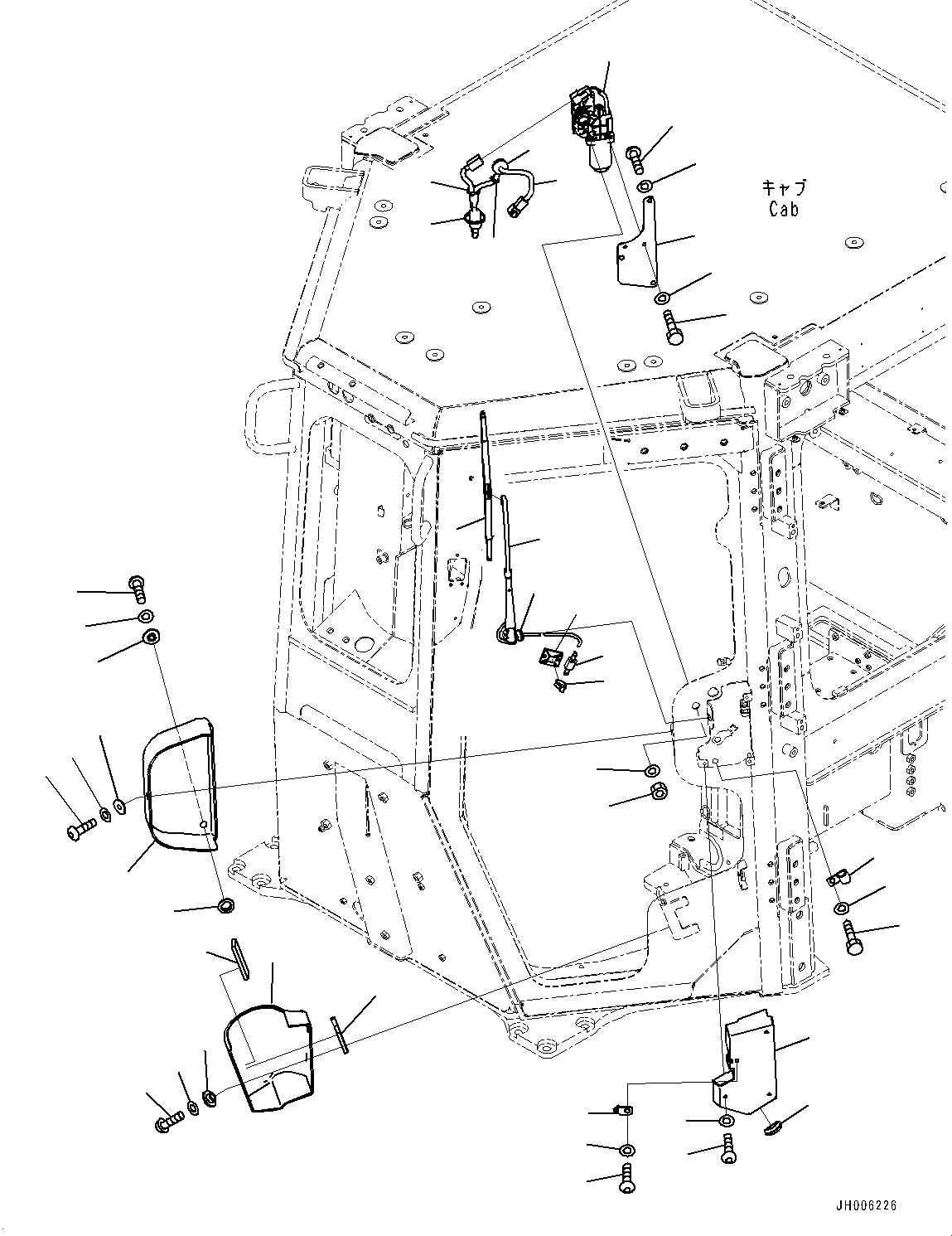 キャブ
Cab

JH006226