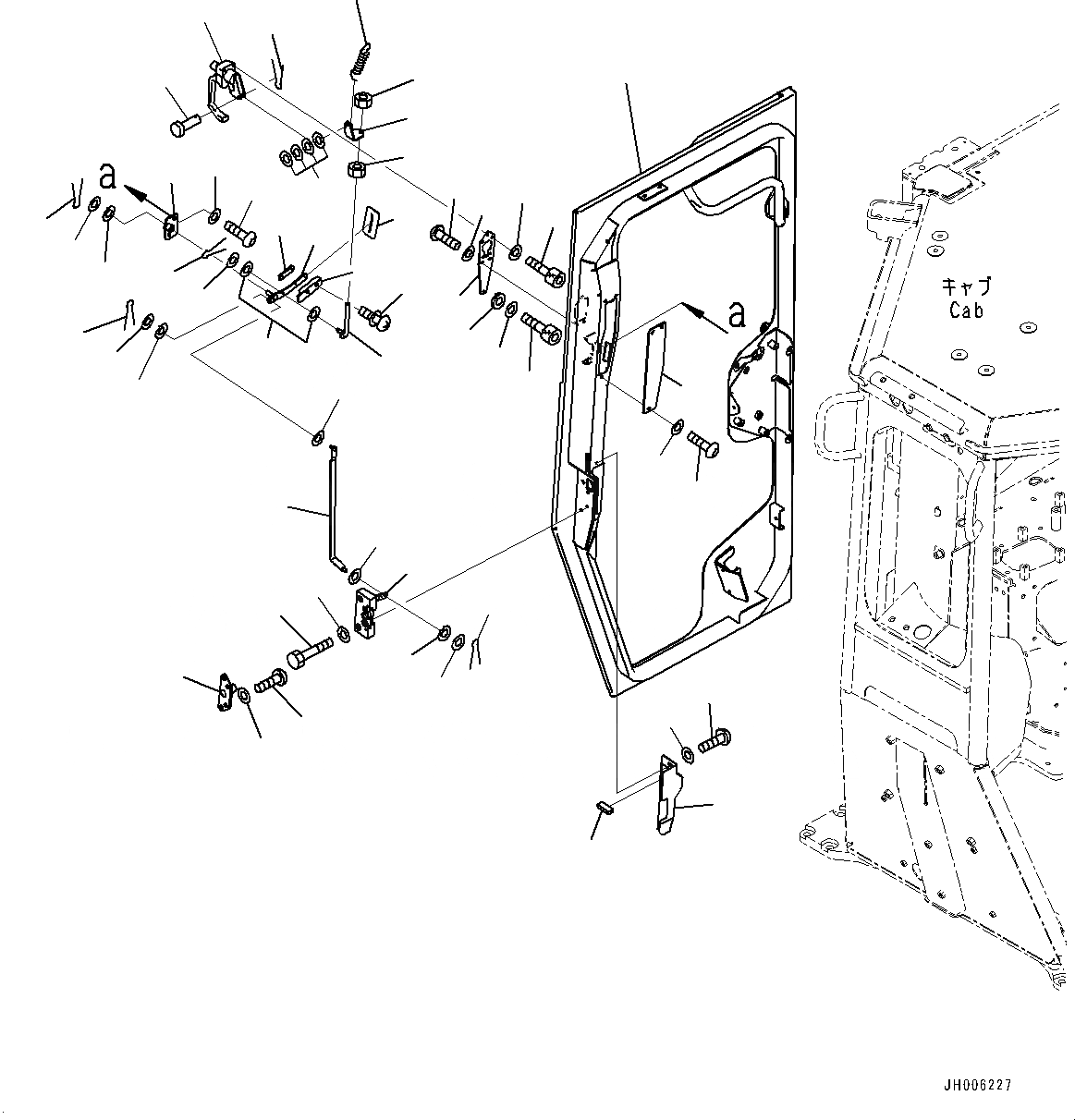 a

a

キャブ
Cab

JH006227