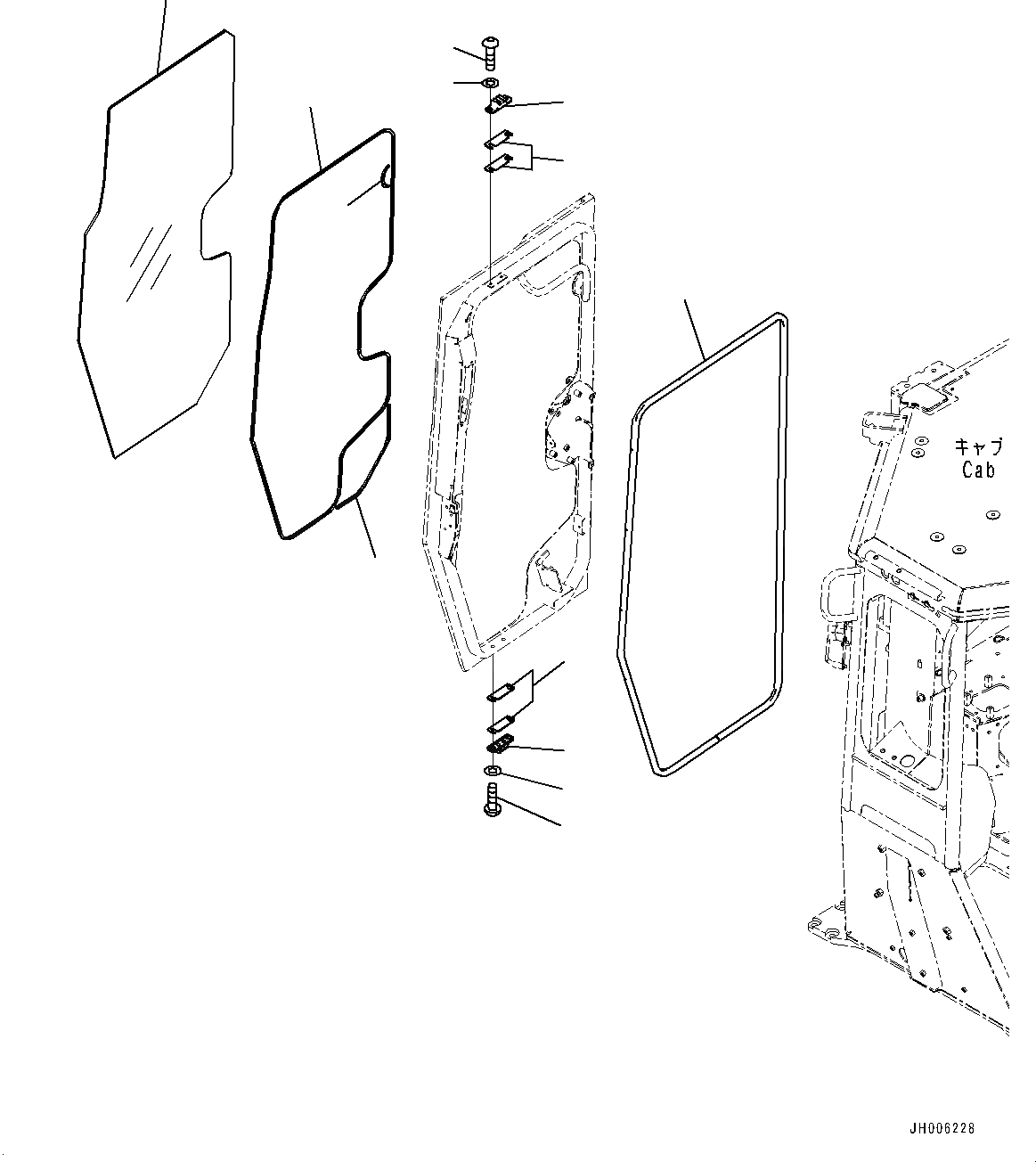 キャブ
Cab

JH006228