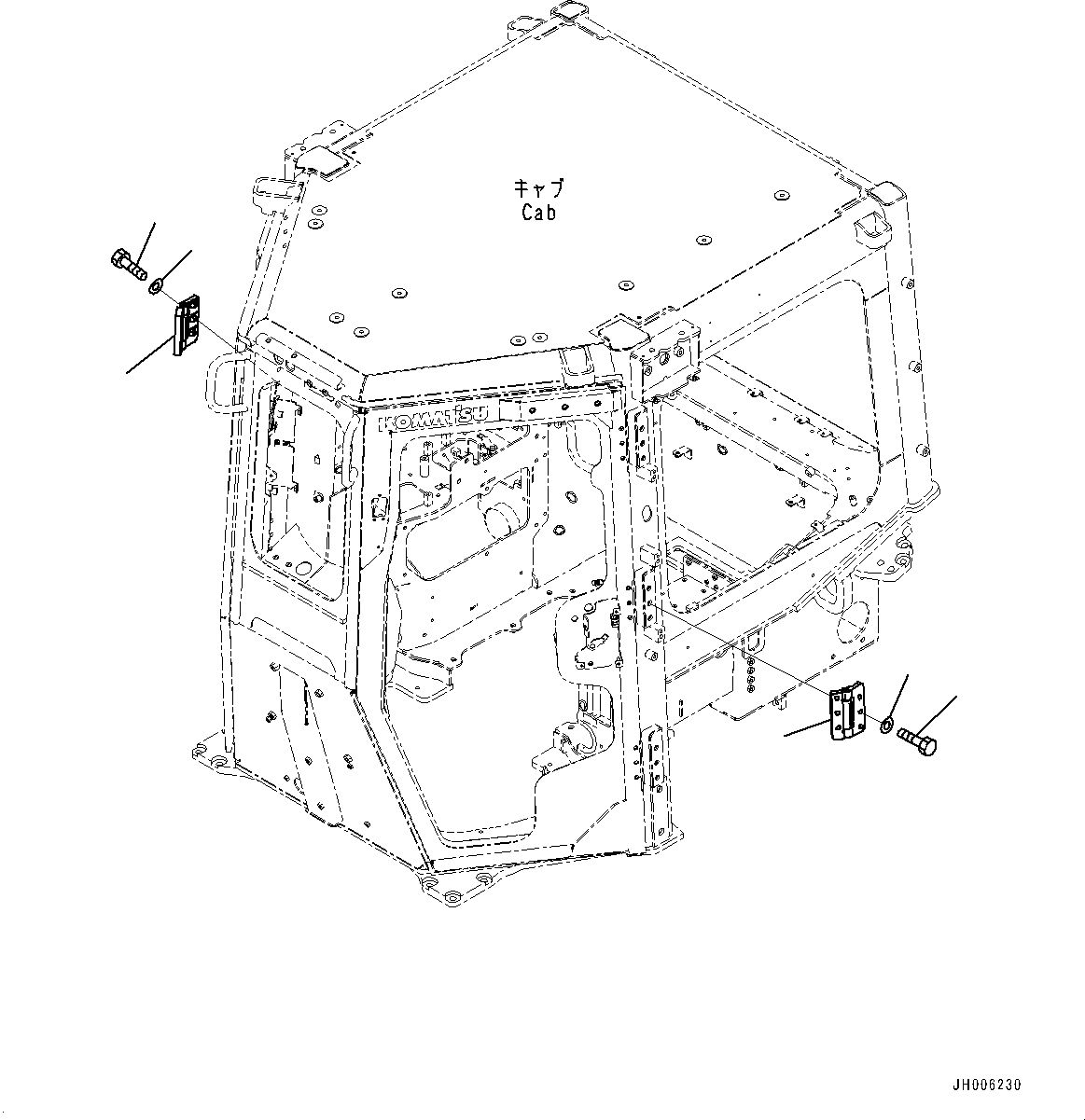 キャブ
Cab

KOMATSU

JH006230