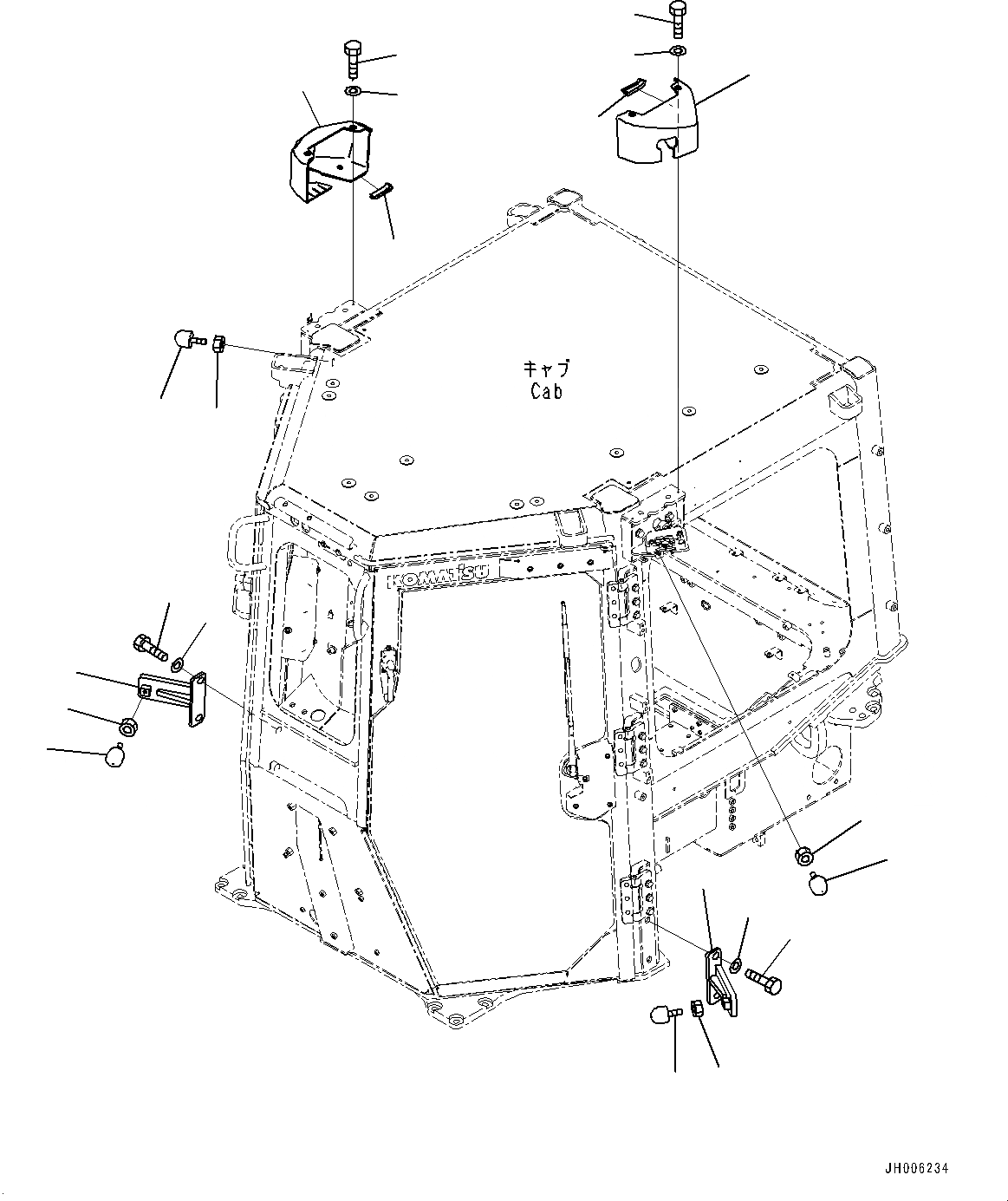 キャブ
Cab

KOMATSU

JH006234