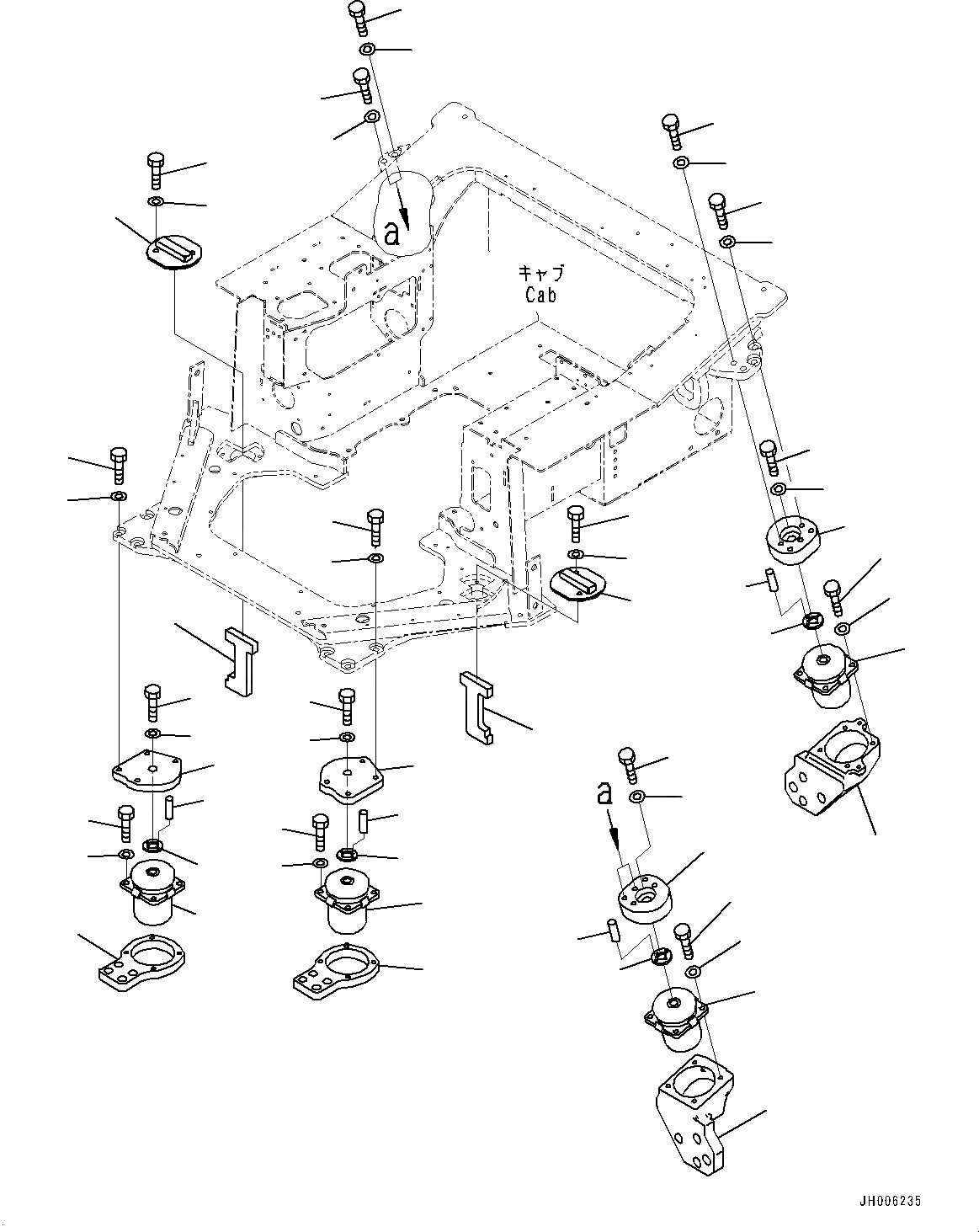 a

キャブ
Cab

a

JH006235