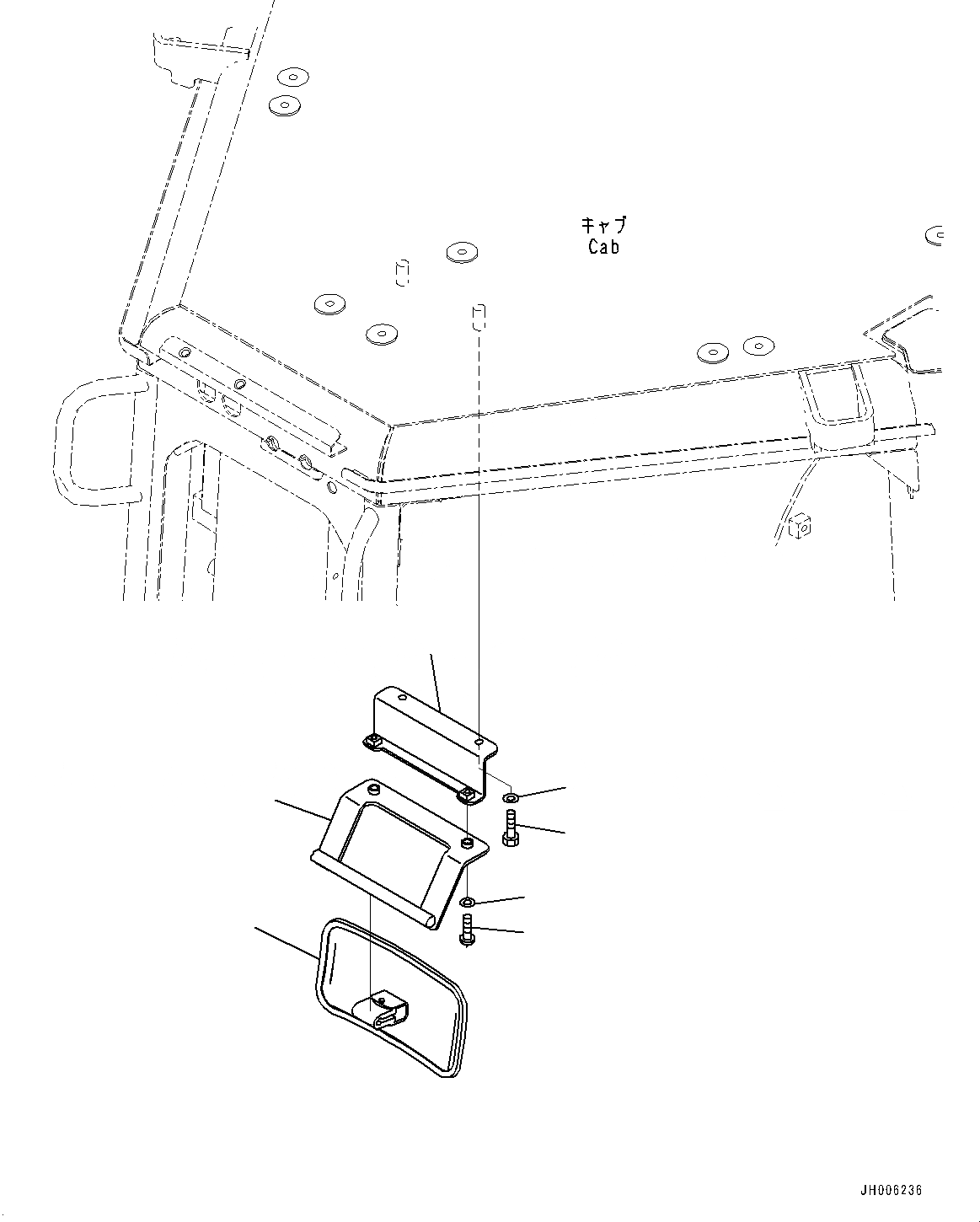 キャブ
Cab

JH006236